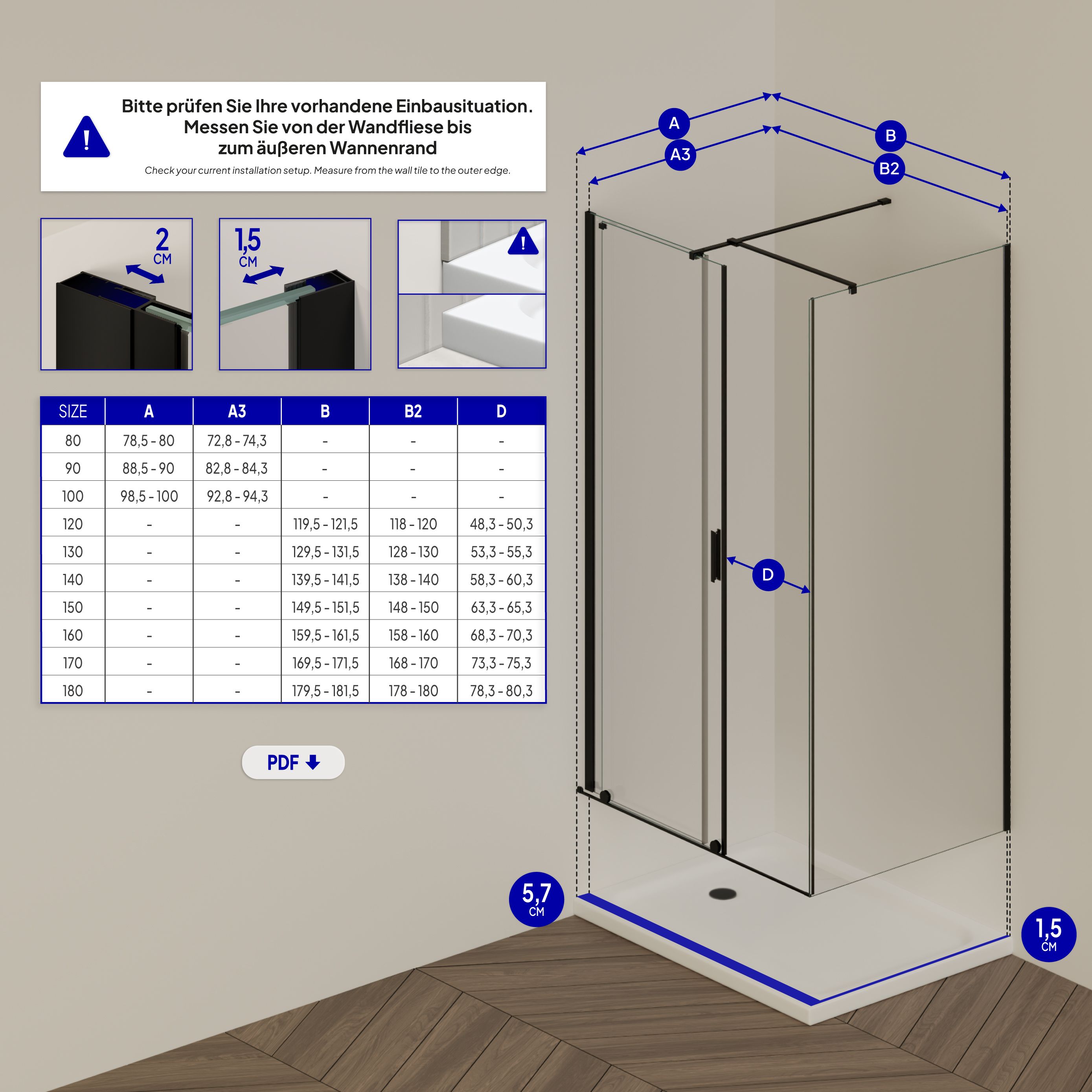 !

Bitte prüfen Sie Ihre vorhandene Einbausituation.
Messen Sie von der Wandfliese bis
zum äußeren Wannenrand

Check your current installation setup. Measure from the wall tile to the outer edge.

2 CM

1,5 CM

!

| SIZE | A | A3 | B | B2 | D |
|---|---|---|---|---|---|
| 80 | 78,5 - 80 | 72,8 - 74,3 | - | - | - |
| 90 | 88,5 - 90 | 82,8 - 84,3 | - | - | - |
| 100 | 98,5 - 100 | 92,8 - 94,3 | - | - | - |
| 120 | - | - | 119,5 - 121,5 | 118 - 120 | 48,3 - 50,3 |
| 130 | - | - | 129,5 - 131,5 | 128 - 130 | 53,3 - 55,3 |
| 140 | - | - | 139,5 - 141,5 | 138 - 140 | 58,3 - 60,3 |
| 150 | - | - | 149,5 - 151,5 | 148 - 150 | 63,3 - 65,3 |
| 160 | - | - | 159,5 - 161,5 | 158 - 160 | 68,3 - 70,3 |
| 170 | - | - | 169,5 - 171,5 | 168 - 170 | 73,3 - 75,3 |
| 180 | - | - | 179,5 - 181,5 | 178 - 180 | 78,3 - 80,3 |

PDF

A
A3
B
B2
D

5,7 CM

1,5 CM