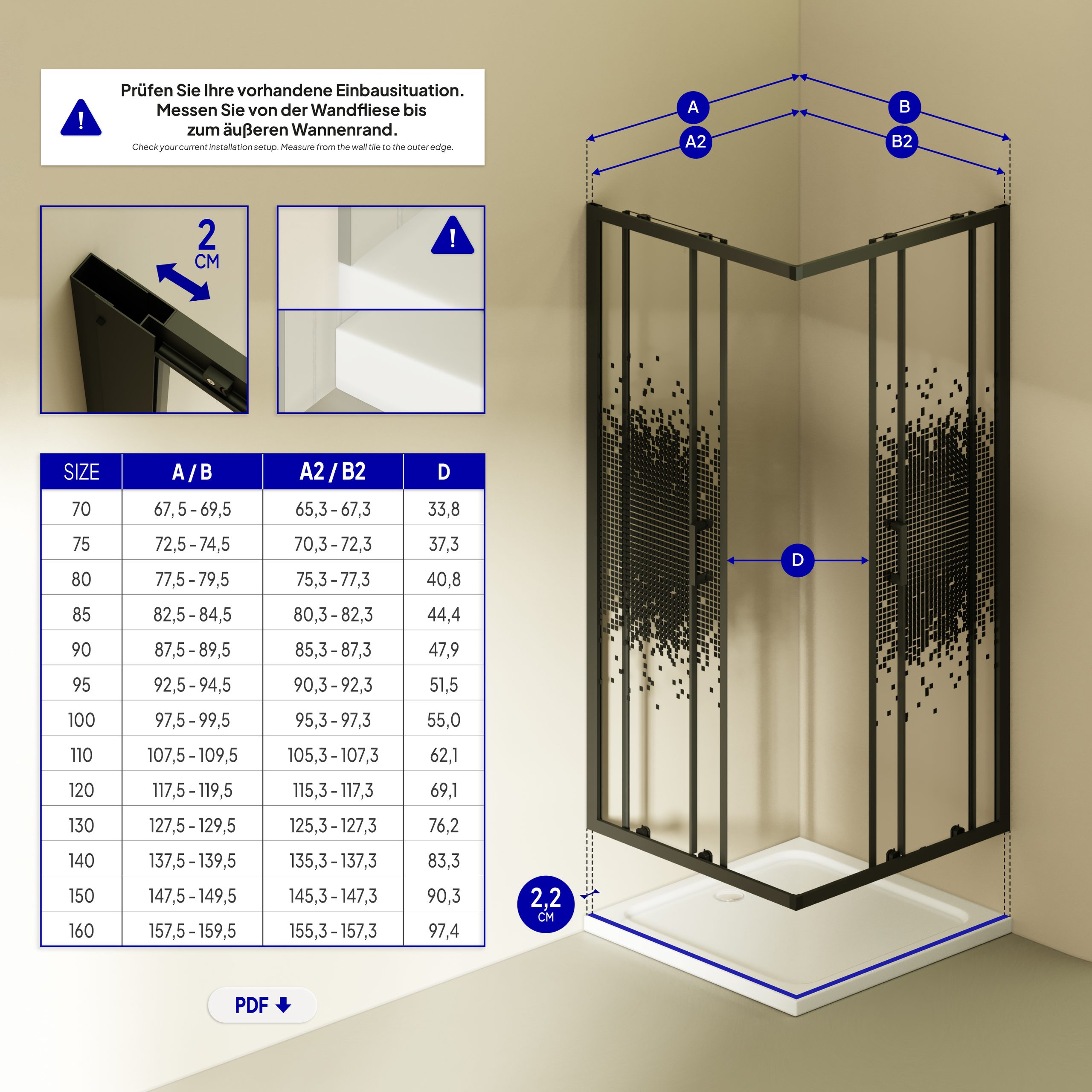 !

Prüfen Sie Ihre vorhandene Einbausituation. Messen Sie von der Wandfliese bis zum äußeren Wannenrand.

Check your current installation setup. Measure from the wall tile to the outer edge.

2 CM

!

| SIZE | A / B | A2 / B2 | D |
|---|---|---|---|
| 70 | 67, 5 - 69,5 | 65,3 - 67,3 | 33,8 |
| 75 | 72,5 - 74,5 | 70,3 - 72,3 | 37,3 |
| 80 | 77,5 - 79,5 | 75,3 - 77,3 | 40,8 |
| 85 | 82,5 - 84,5 | 80,3 - 82,3 | 44,4 |
| 90 | 87,5 - 89,5 | 85,3 - 87,3 | 47,9 |
| 95 | 92,5 - 94,5 | 90,3 - 92,3 | 51,5 |
| 100 | 97,5 - 99,5 | 95,3 - 97,3 | 55,0 |
| 110 | 107,5 - 109,5 | 105,3 - 107,3 | 62,1 |
| 120 | 117,5 - 119,5 | 115,3 - 117,3 | 69,1 |
| 130 | 127,5 - 129,5 | 125,3 - 127,3 | 76,2 |
| 140 | 137,5 - 139,5 | 135,3 - 137,3 | 83,3 |
| 150 | 147,5 - 149,5 | 145,3 - 147,3 | 90,3 |
| 160 | 157,5 - 159,5 | 155,3 - 157,3 | 97,4 |

PDF

A
B
A2
B2
D
2,2 CM