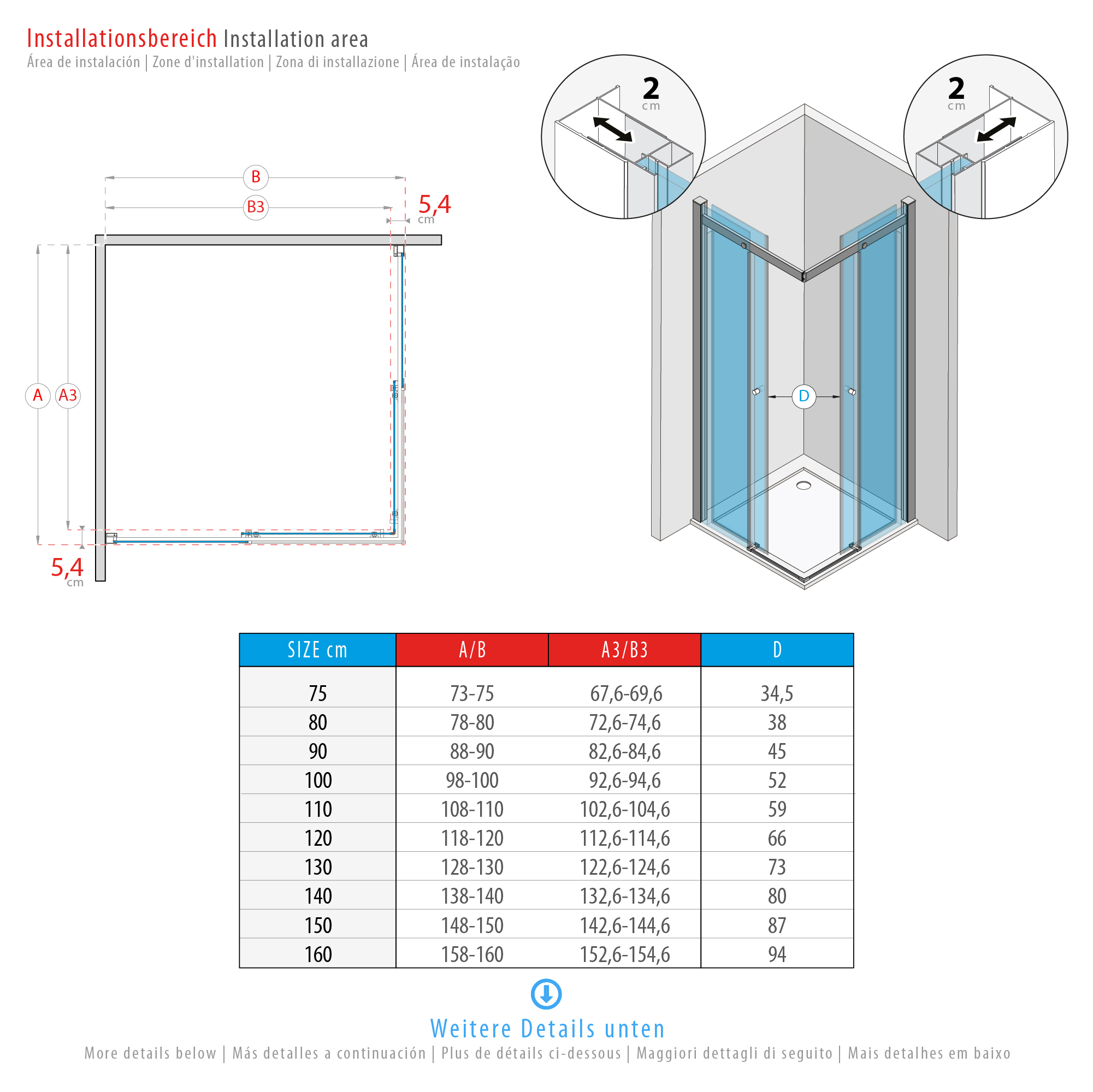 Installationsbereich Installation area
Área de instalación | Zone d'installation | Zona di installazione | Área de instalação

B
B3
5,4 cm
A
A3
5,4 cm

2 cm
2 cm
D

| SIZE cm | A/B | A3/B3 | D |
|---|---|---|---|
| 75 | 73-75 | 67,6-69,6 | 34,5 |
| 80 | 78-80 | 72,6-74,6 | 38 |
| 90 | 88-90 | 82,6-84,6 | 45 |
| 100 | 98-100 | 92,6-94,6 | 52 |
| 110 | 108-110 | 102,6-104,6 | 59 |
| 120 | 118-120 | 112,6-114,6 | 66 |
| 130 | 128-130 | 122,6-124,6 | 73 |
| 140 | 138-140 | 132,6-134,6 | 80 |
| 150 | 148-150 | 142,6-144,6 | 87 |
| 160 | 158-160 | 152,6-154,6 | 94 |

Weitere Details unten
More details below | Más detalles a continuación | Plus de détails ci-dessous | Maggiori dettagli di seguito | Mais detalhes em baixo