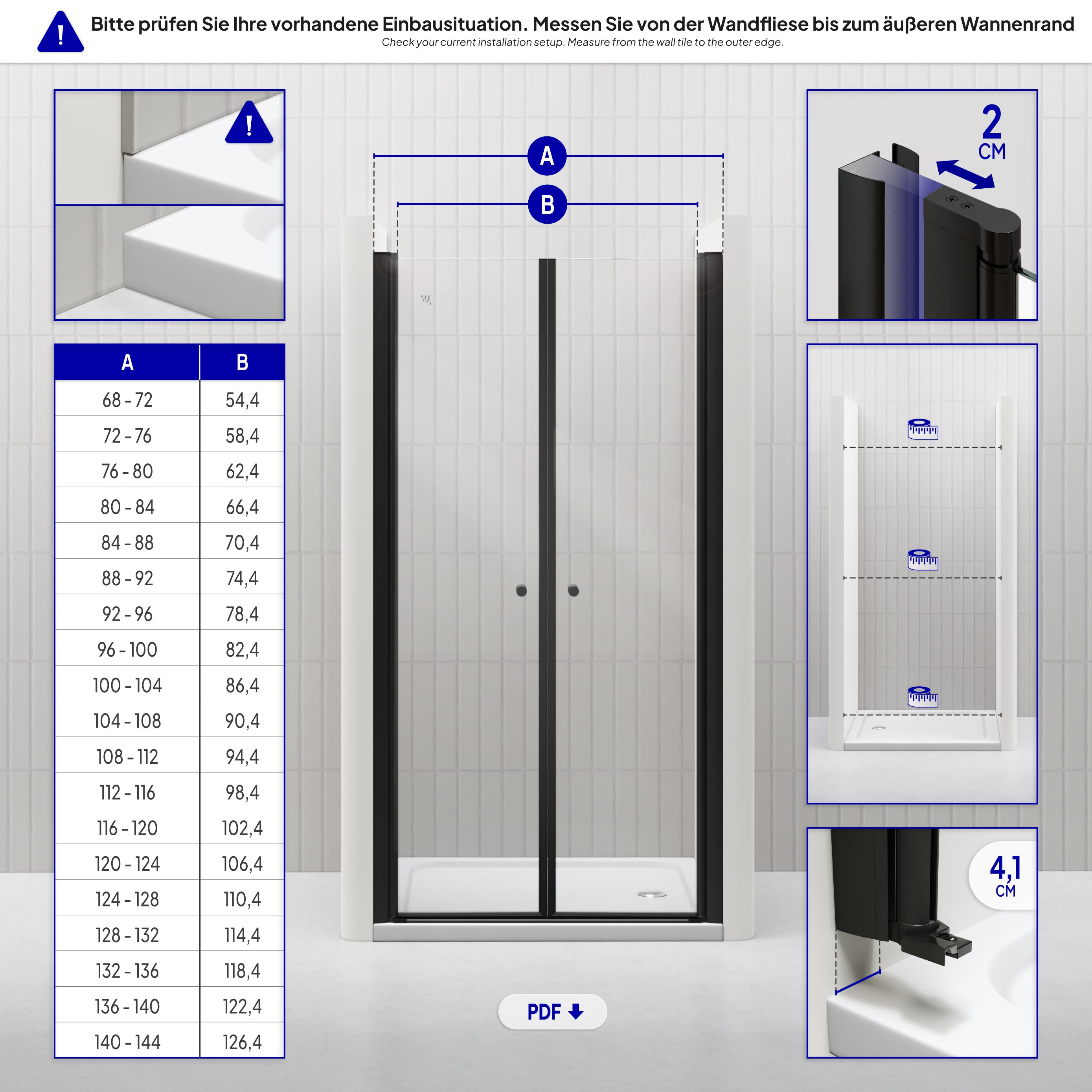 !

Bitte prüfen Sie Ihre vorhandene Einbausituation. Messen Sie von der Wandfliese bis zum äußeren Wannenrand

Check your current installation setup. Measure from the wall tile to the outer edge.

!

| A | B |
|---|---|
| 68 - 72 | 54,4 |
| 72 - 76 | 58,4 |
| 76 - 80 | 62,4 |
| 80 - 84 | 66,4 |
| 84 - 88 | 70,4 |
| 88 - 92 | 74,4 |
| 92 - 96 | 78,4 |
| 96 - 100 | 82,4 |
| 100 - 104 | 86,4 |
| 104 - 108 | 90,4 |
| 108 - 112 | 94,4 |
| 112 - 116 | 98,4 |
| 116 - 120 | 102,4 |
| 120 - 124 | 106,4 |
| 124 - 128 | 110,4 |
| 128 - 132 | 114,4 |
| 132 - 136 | 118,4 |
| 136 - 140 | 122,4 |
| 140 - 144 | 126,4 |

A

B

PDF

2
CM

4,1
CM