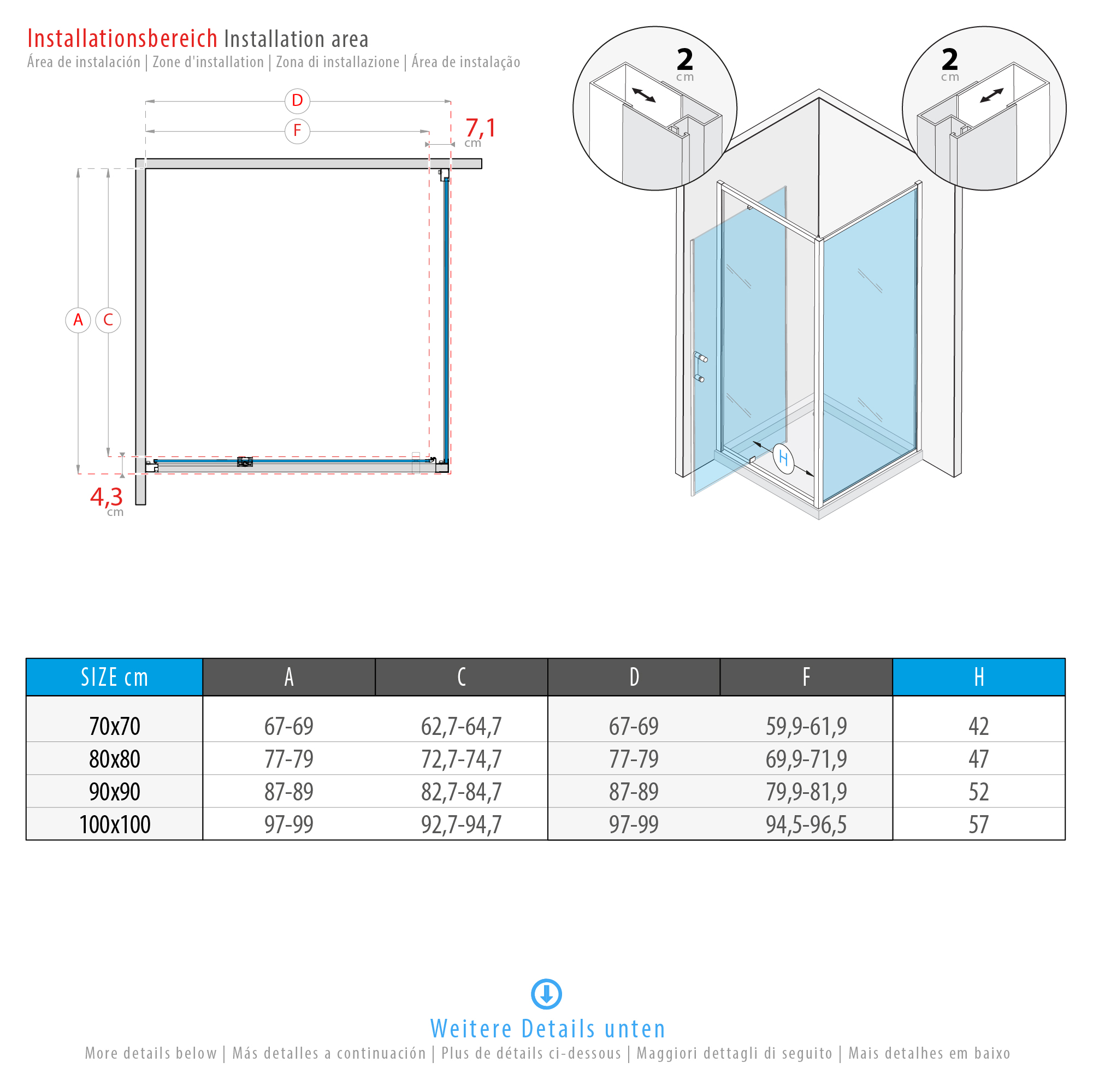 Installationsbereich Installation area
Área de instalación | Zone d'installation | Zona di installazione | Área de instalação

D
F
7,1
cm
A
C
4,3
cm

2
cm
2
cm
H

| SIZE cm | A | C | D | F | H |
|---|---|---|---|---|---|
| 70x70 | 67-69 | 62,7-64,7 | 67-69 | 59,9-61,9 | 42 |
| 80x80 | 77-79 | 72,7-74,7 | 77-79 | 69,9-71,9 | 47 |
| 90x90 | 87-89 | 82,7-84,7 | 87-89 | 79,9-81,9 | 52 |
| 100x100 | 97-99 | 92,7-94,7 | 97-99 | 94,5-96,5 | 57 |

Weitere Details unten
More details below | Más detalles a continuación | Plus de détails ci-dessous | Maggiori dettagli di seguito | Mais detalhes em baixo