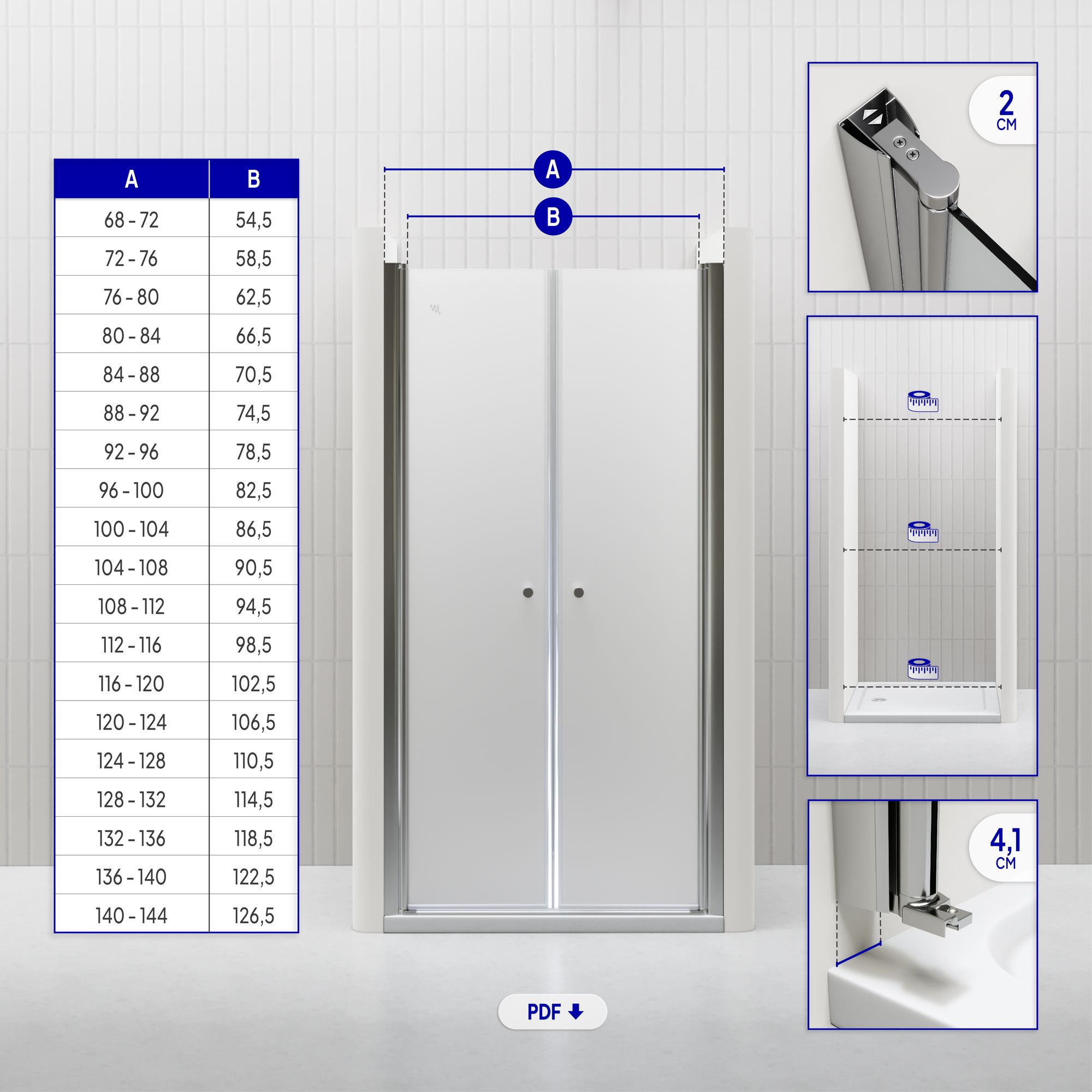 | A | B |
|---|---|
| 68 - 72 | 54,5 |
| 72 - 76 | 58,5 |
| 76 - 80 | 62,5 |
| 80 - 84 | 66,5 |
| 84 - 88 | 70,5 |
| 88 - 92 | 74,5 |
| 92 - 96 | 78,5 |
| 96 - 100 | 82,5 |
| 100 - 104 | 86,5 |
| 104 - 108 | 90,5 |
| 108 - 112 | 94,5 |
| 112 - 116 | 98,5 |
| 116 - 120 | 102,5 |
| 120 - 124 | 106,5 |
| 124 - 128 | 110,5 |
| 128 - 132 | 114,5 |
| 132 - 136 | 118,5 |
| 136 - 140 | 122,5 |
| 140 - 144 | 126,5 |

A

B

PDF

2 CM

4,1 CM