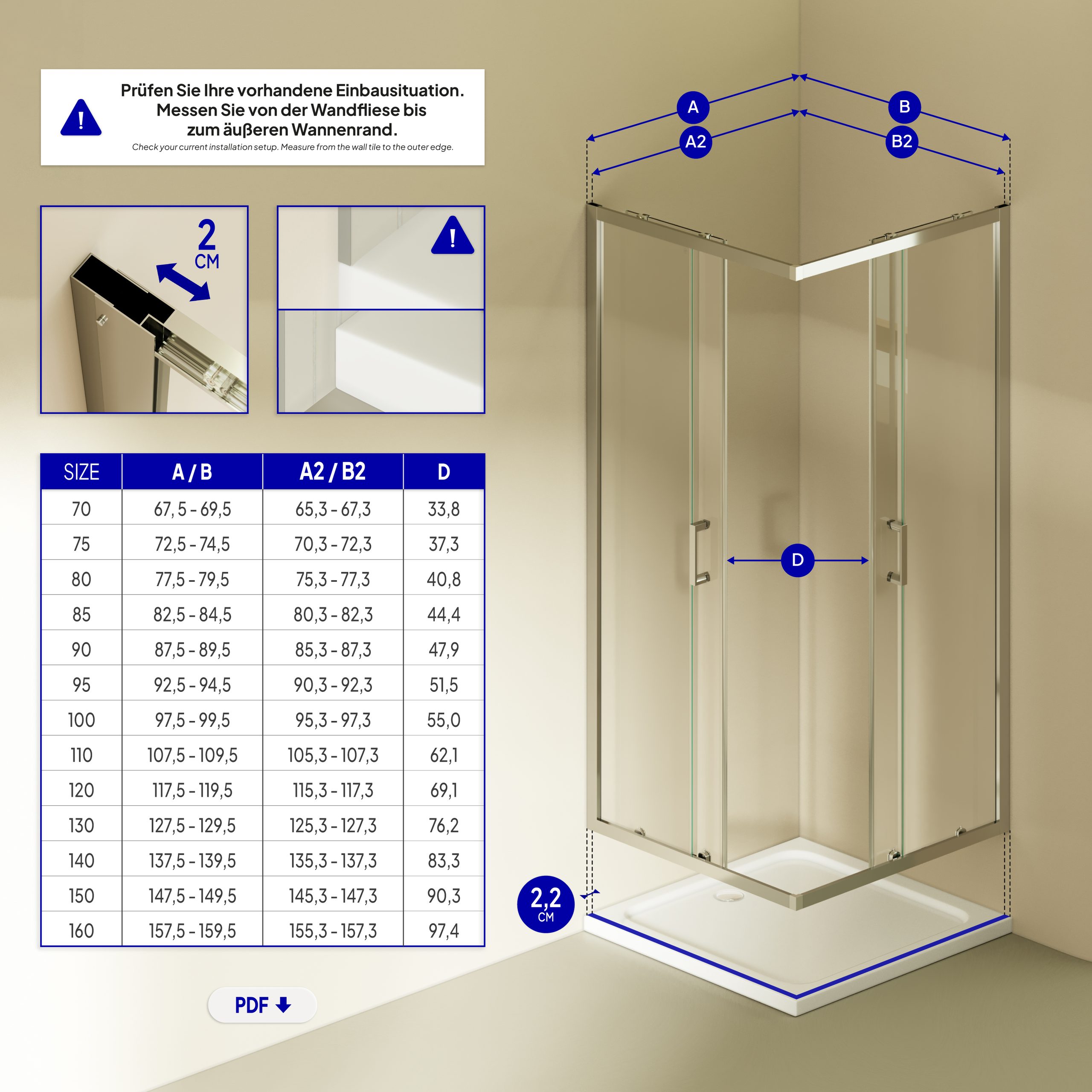 !

Prüfen Sie Ihre vorhandene Einbausituation. Messen Sie von der Wandfliese bis zum äußeren Wannenrand.

Check your current installation setup. Measure from the wall tile to the outer edge.

2 CM

!

| SIZE | A / B | A2 / B2 | D |
|---|---|---|---|
| 70 | 67, 5 - 69,5 | 65,3 - 67,3 | 33,8 |
| 75 | 72,5 - 74,5 | 70,3 - 72,3 | 37,3 |
| 80 | 77,5 - 79,5 | 75,3 - 77,3 | 40,8 |
| 85 | 82,5 - 84,5 | 80,3 - 82,3 | 44,4 |
| 90 | 87,5 - 89,5 | 85,3 - 87,3 | 47,9 |
| 95 | 92,5 - 94,5 | 90,3 - 92,3 | 51,5 |
| 100 | 97,5 - 99,5 | 95,3 - 97,3 | 55,0 |
| 110 | 107,5 - 109,5 | 105,3 - 107,3 | 62,1 |
| 120 | 117,5 - 119,5 | 115,3 - 117,3 | 69,1 |
| 130 | 127,5 - 129,5 | 125,3 - 127,3 | 76,2 |
| 140 | 137,5 - 139,5 | 135,3 - 137,3 | 83,3 |
| 150 | 147,5 - 149,5 | 145,3 - 147,3 | 90,3 |
| 160 | 157,5 - 159,5 | 155,3 - 157,3 | 97,4 |

PDF

A
B
A2
B2
D
2,2 CM