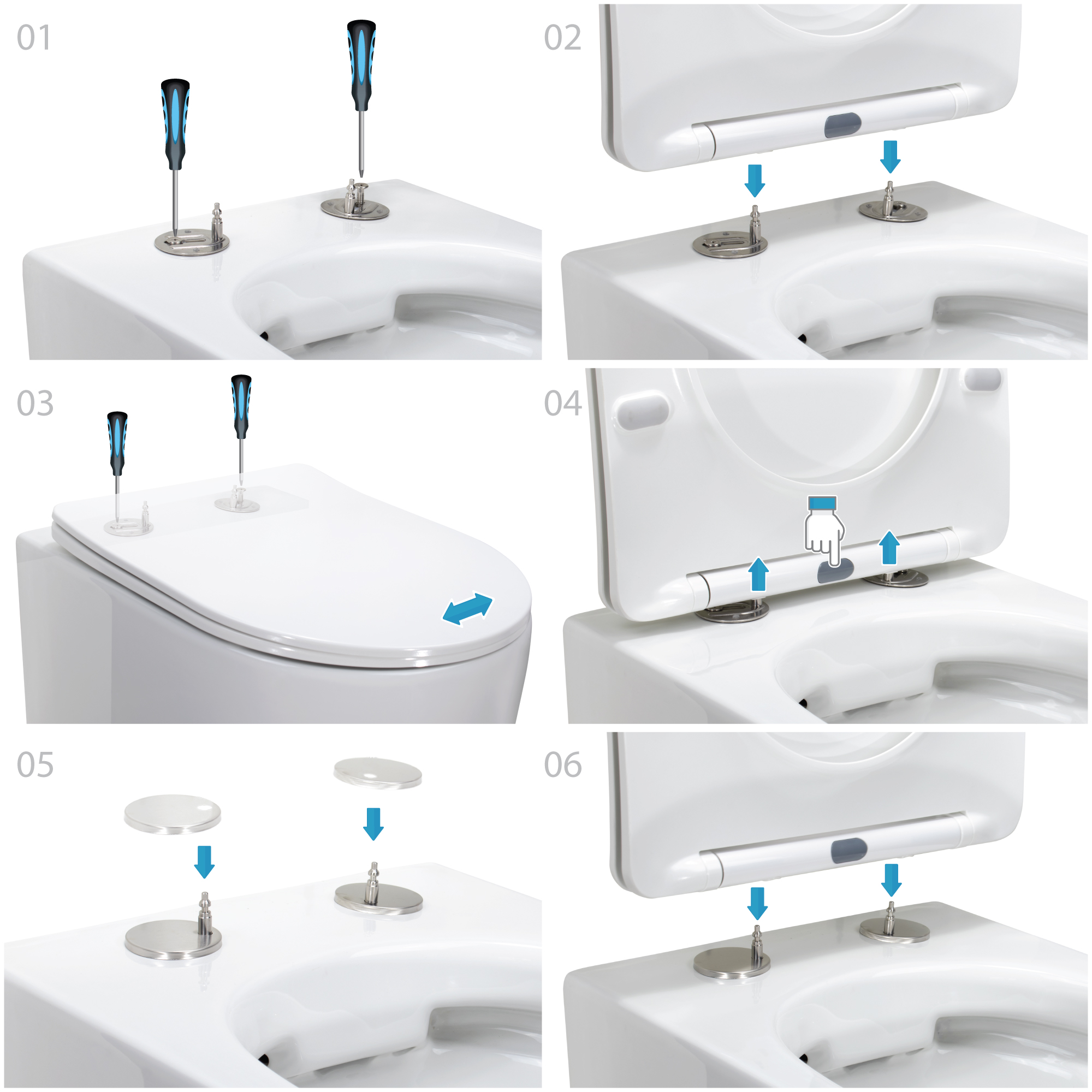 01

02

03

04

05

06