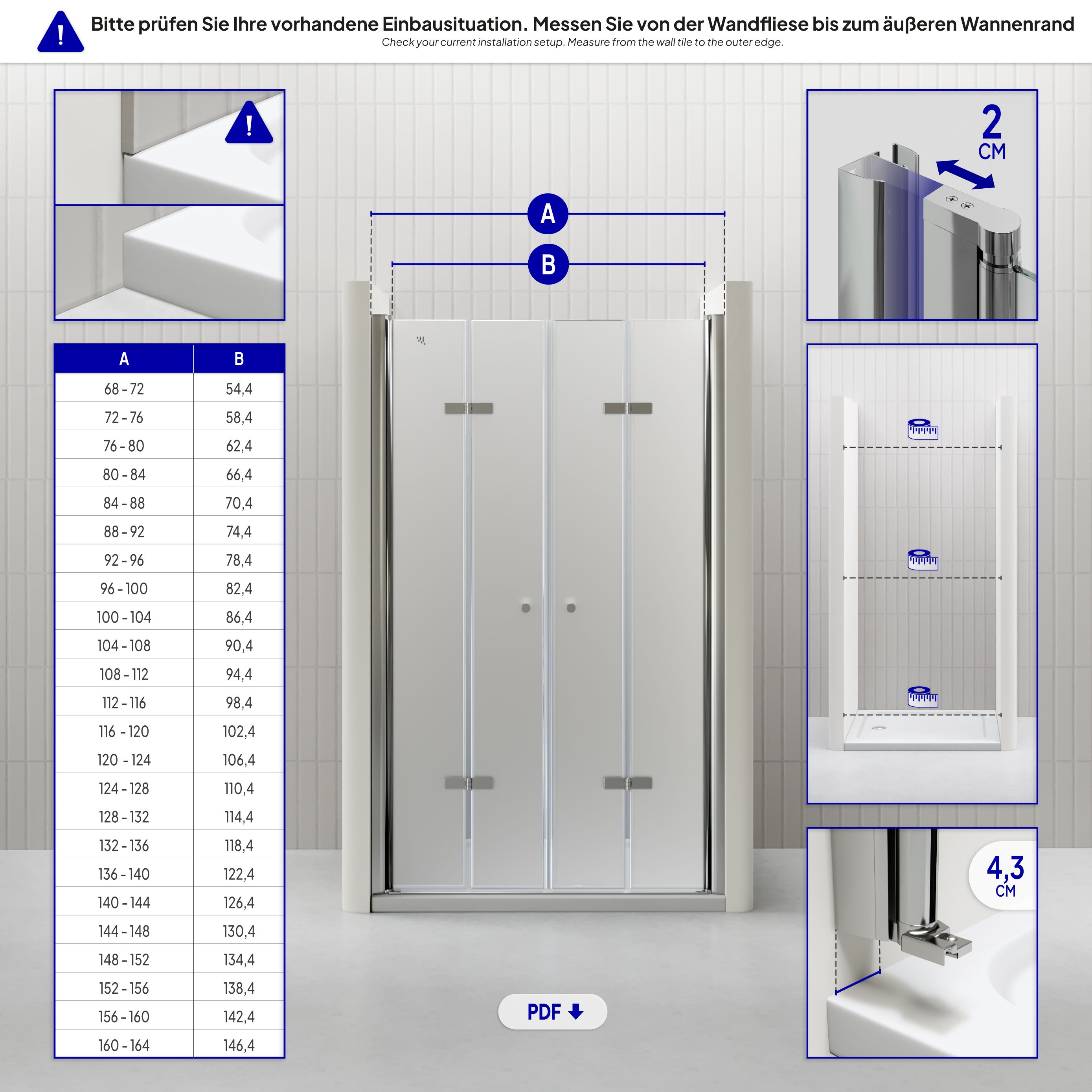 !
Bitte prüfen Sie Ihre vorhandene Einbausituation. Messen Sie von der Wandfliese bis zum äußeren Wannenrand
Check your current installation setup. Measure from the wall tile to the outer edge.

!

| A | B |
|---|---|
| 68 - 72 | 54,4 |
| 72 - 76 | 58,4 |
| 76 - 80 | 62,4 |
| 80 - 84 | 66,4 |
| 84 - 88 | 70,4 |
| 88 - 92 | 74,4 |
| 92 - 96 | 78,4 |
| 96 - 100 | 82,4 |
| 100 - 104 | 86,4 |
| 104 - 108 | 90,4 |
| 108 - 112 | 94,4 |
| 112 - 116 | 98,4 |
| 116 - 120 | 102,4 |
| 120 - 124 | 106,4 |
| 124 - 128 | 110,4 |
| 128 - 132 | 114,4 |
| 132 - 136 | 118,4 |
| 136 - 140 | 122,4 |
| 140 - 144 | 126,4 |
| 144 - 148 | 130,4 |
| 148 - 152 | 134,4 |
| 152 - 156 | 138,4 |
| 156 - 160 | 142,4 |
| 160 - 164 | 146,4 |

A

B

PDF

2 CM

4,3 CM