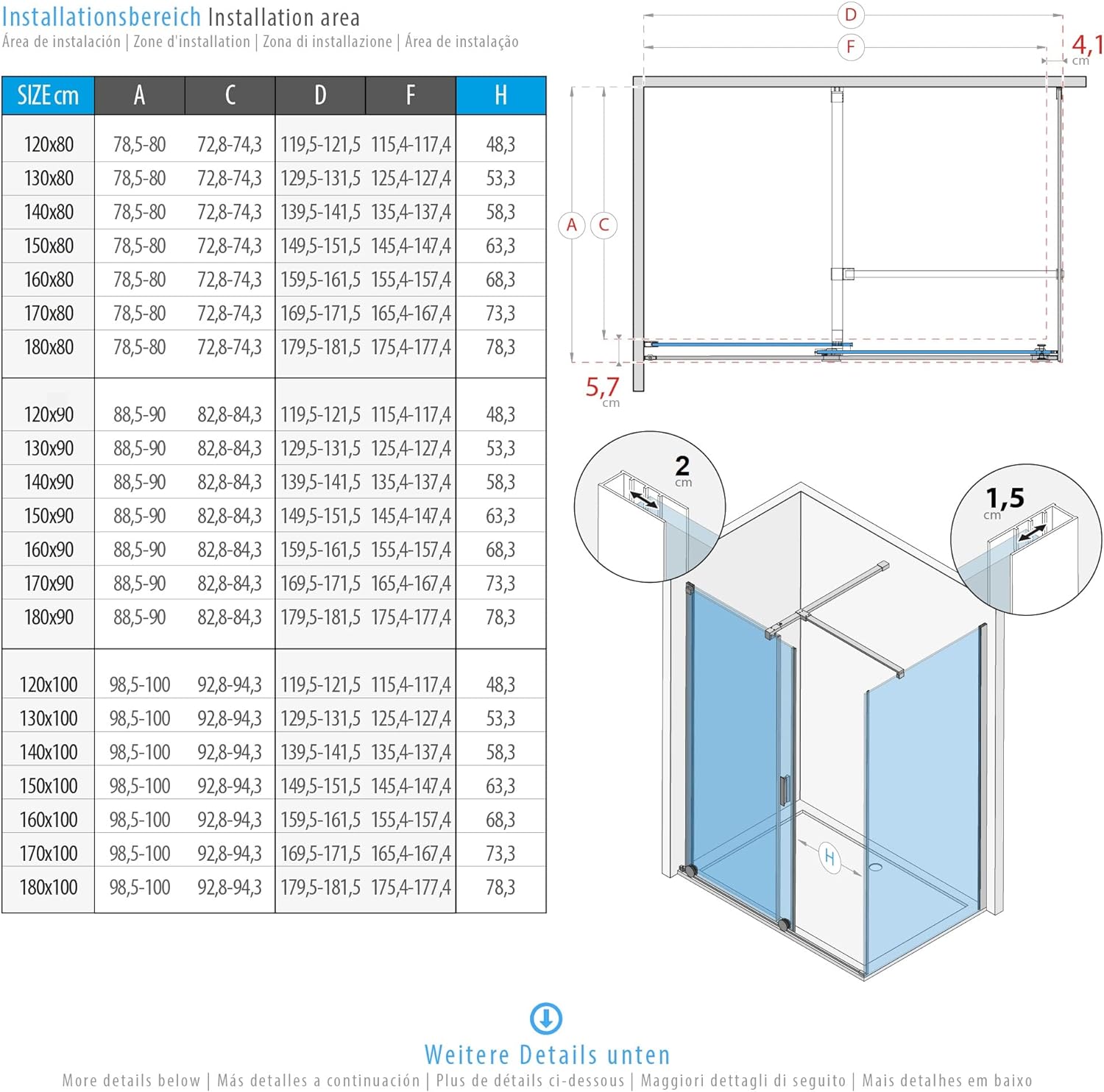 Installationsbereich Installation area
Área de instalación | Zone d'installation | Zona di installazione | Área de instalação

| SIZE cm | A | C | D | F | H |
|---|---|---|---|---|---|
| 120x80 | 78,5-80 | 72,8-74,3 | 119,5-121,5 | 115,4-117,4 | 48,3 |
| 130x80 | 78,5-80 | 72,8-74,3 | 129,5-131,5 | 125,4-127,4 | 53,3 |
| 140x80 | 78,5-80 | 72,8-74,3 | 139,5-141,5 | 135,4-137,4 | 58,3 |
| 150x80 | 78,5-80 | 72,8-74,3 | 149,5-151,5 | 145,4-147,4 | 63,3 |
| 160x80 | 78,5-80 | 72,8-74,3 | 159,5-161,5 | 155,4-157,4 | 68,3 |
| 170x80 | 78,5-80 | 72,8-74,3 | 169,5-171,5 | 165,4-167,4 | 73,3 |
| 180x80 | 78,5-80 | 72,8-74,3 | 179,5-181,5 | 175,4-177,4 | 78,3 |
| 120x90 | 88,5-90 | 82,8-84,3 | 119,5-121,5 | 115,4-117,4 | 48,3 |
| 130x90 | 88,5-90 | 82,8-84,3 | 129,5-131,5 | 125,4-127,4 | 53,3 |
| 140x90 | 88,5-90 | 82,8-84,3 | 139,5-141,5 | 135,4-137,4 | 58,3 |
| 150x90 | 88,5-90 | 82,8-84,3 | 149,5-151,5 | 145,4-147,4 | 63,3 |
| 160x90 | 88,5-90 | 82,8-84,3 | 159,5-161,5 | 155,4-157,4 | 68,3 |
| 170x90 | 88,5-90 | 82,8-84,3 | 169,5-171,5 | 165,4-167,4 | 73,3 |
| 180x90 | 88,5-90 | 82,8-84,3 | 179,5-181,5 | 175,4-177,4 | 78,3 |
| 120x100 | 98,5-100 | 92,8-94,3 | 119,5-121,5 | 115,4-117,4 | 48,3 |
| 130x100 | 98,5-100 | 92,8-94,3 | 129,5-131,5 | 125,4-127,4 | 53,3 |
| 140x100 | 98,5-100 | 92,8-94,3 | 139,5-141,5 | 135,4-137,4 | 58,3 |
| 150x100 | 98,5-100 | 92,8-94,3 | 149,5-151,5 | 145,4-147,4 | 63,3 |
| 160x100 | 98,5-100 | 92,8-94,3 | 159,5-161,5 | 155,4-157,4 | 68,3 |
| 170x100 | 98,5-100 | 92,8-94,3 | 169,5-171,5 | 165,4-167,4 | 73,3 |
| 180x100 | 98,5-100 | 92,8-94,3 | 179,5-181,5 | 175,4-177,4 | 78,3 |

D
F
4,1 cm
A C
5,7 cm
2 cm
1,5 cm
H

Weitere Details unten
More details below | Más detalles a continuación | Plus de détails ci-dessous | Maggiori dettagli di seguito | Mais detalhes em baixo