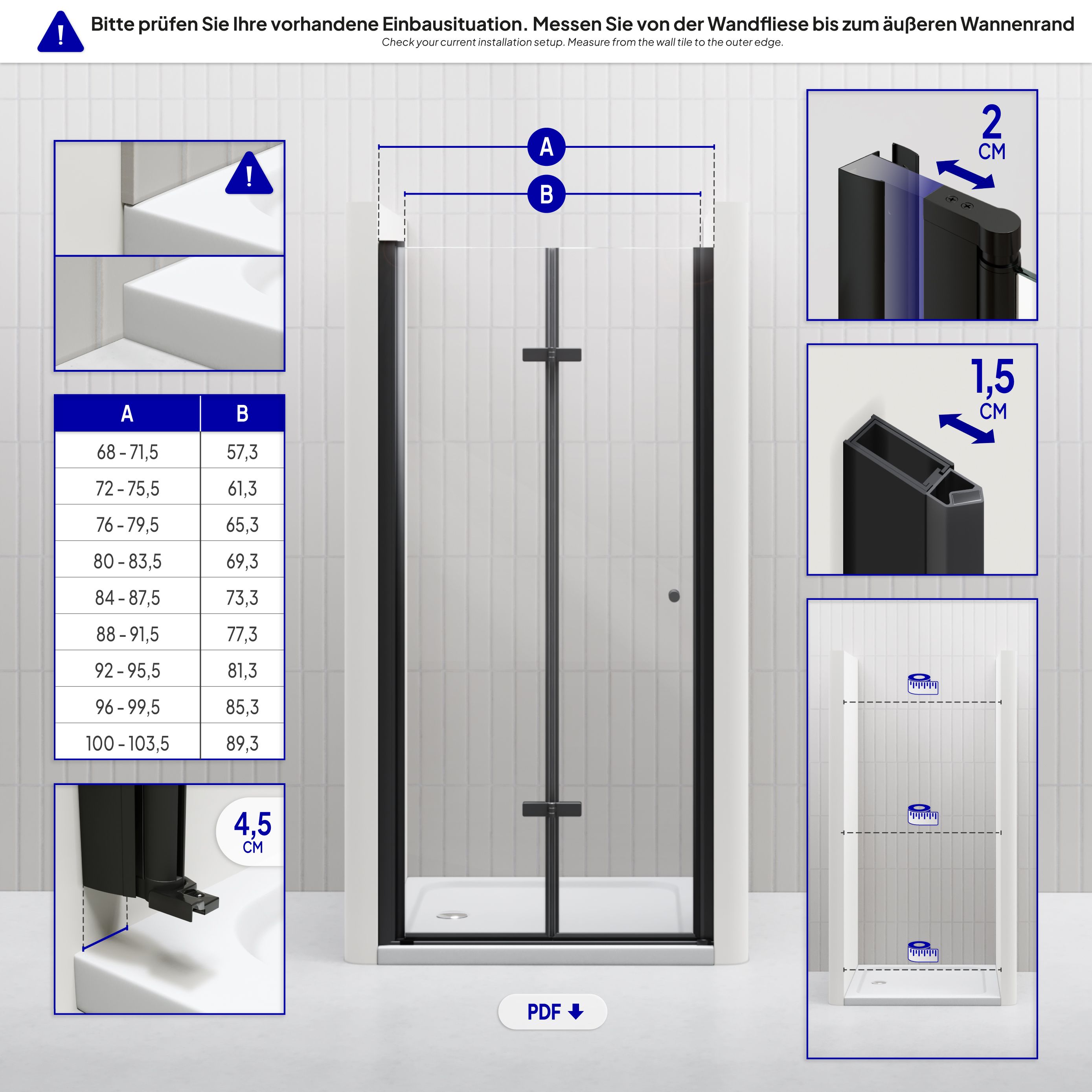 !

Bitte prüfen Sie Ihre vorhandene Einbausituation. Messen Sie von der Wandfliese bis zum äußeren Wannenrand

Check your current installation setup. Measure from the wall tile to the outer edge.

!

| A | B |
|---|---|
| 68 - 71,5 | 57,3 |
| 72 - 75,5 | 61,3 |
| 76 - 79,5 | 65,3 |
| 80 - 83,5 | 69,3 |
| 84 - 87,5 | 73,3 |
| 88 - 91,5 | 77,3 |
| 92 - 95,5 | 81,3 |
| 96 - 99,5 | 85,3 |
| 100 - 103,5 | 89,3 |

4,5 CM

A

B

PDF

2 CM

1,5 CM