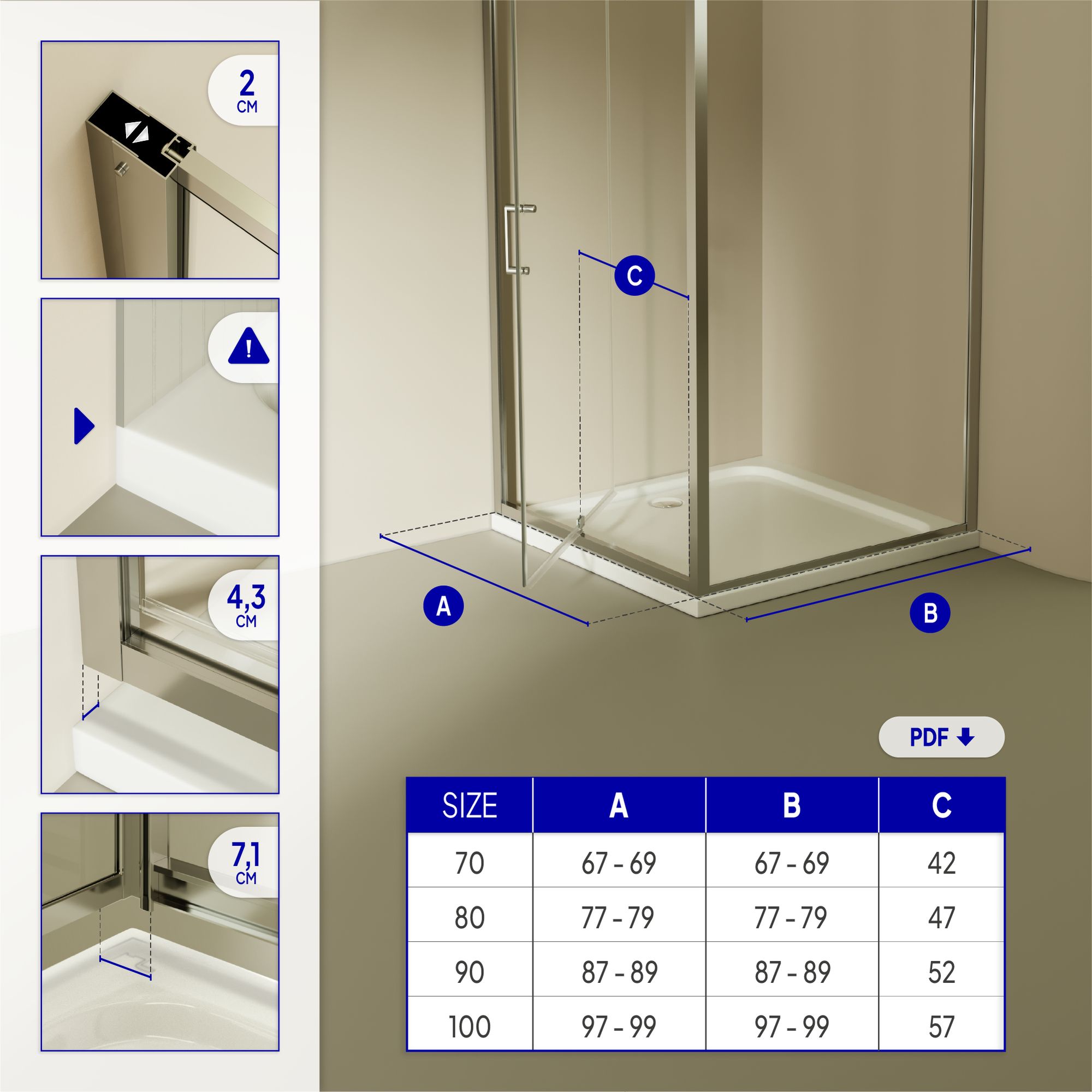 2
CM

4,3
CM

7,1
CM

C

A

B

PDF

| SIZE | A | B | C |
|---|---|---|---|
| 70 | 67 - 69 | 67 - 69 | 42 |
| 80 | 77 - 79 | 77 - 79 | 47 |
| 90 | 87 - 89 | 87 - 89 | 52 |
| 100 | 97 - 99 | 97 - 99 | 57 |