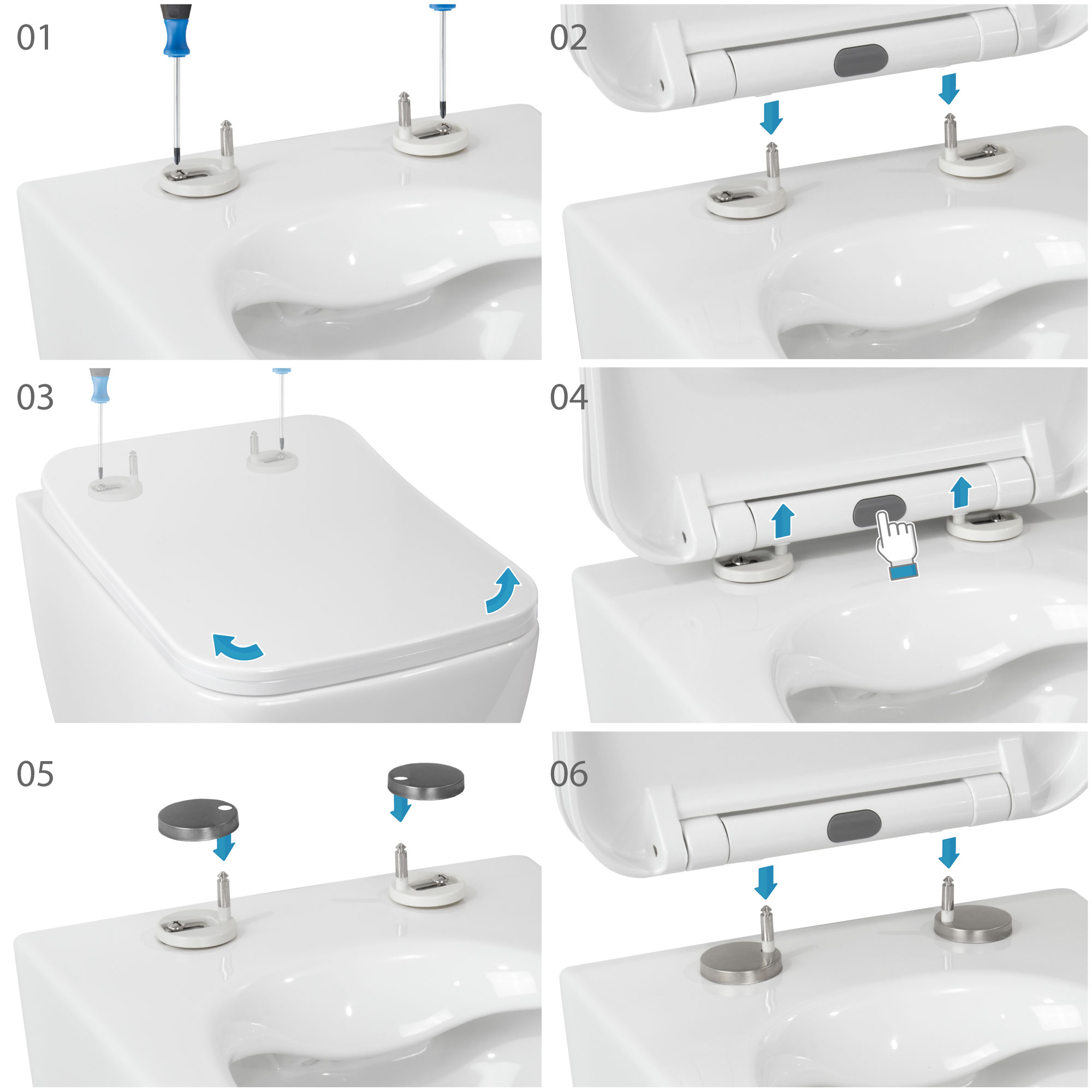 01

02

03

04

05

06