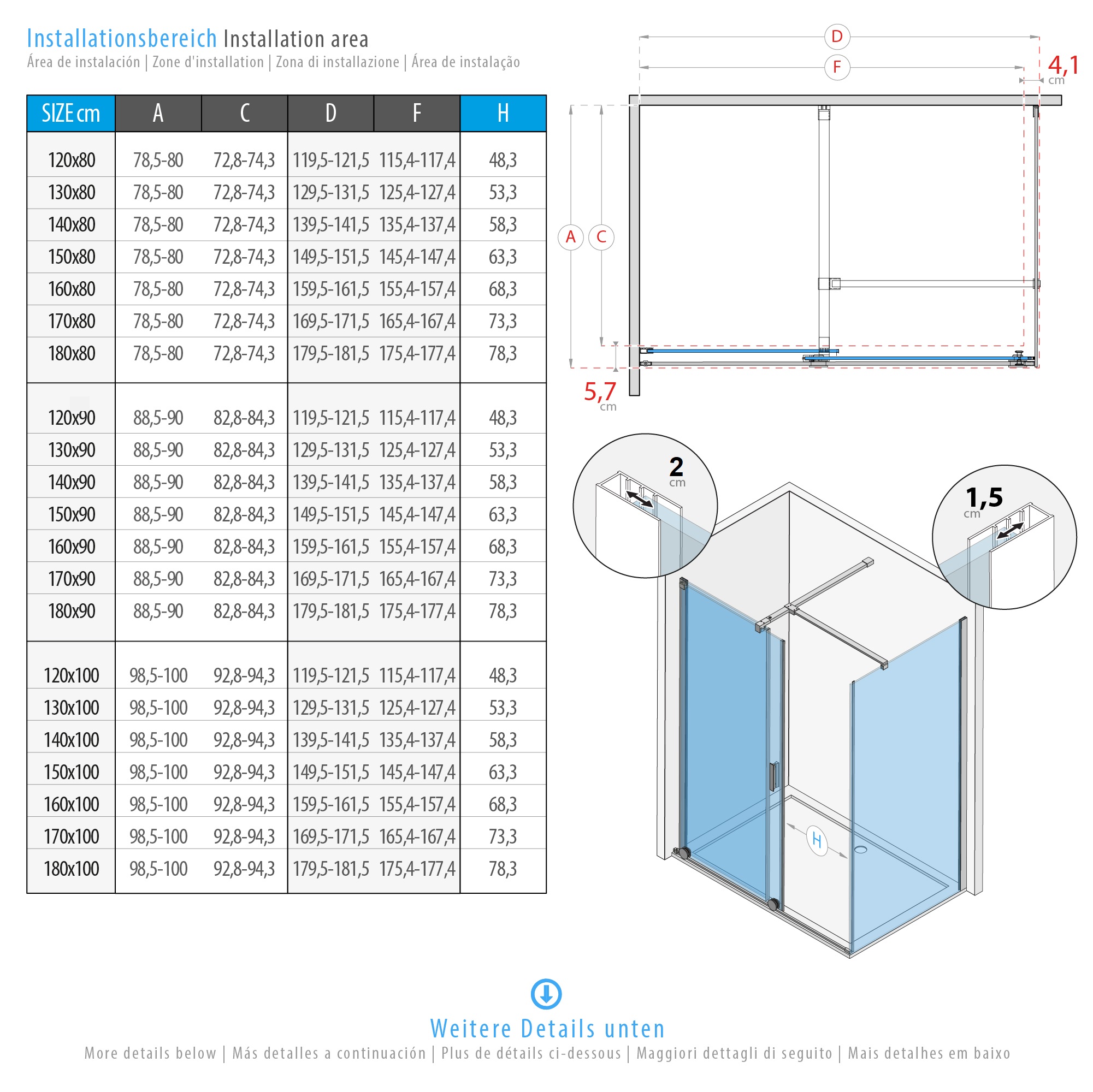 Installationsbereich Installation area
Área de instalación | Zone d'installation | Zona di installazione | Área de instalação

| SIZE cm | A | C | D | F | H |
|---|---|---|---|---|---|
| 120x80 | 78,5-80 | 72,8-74,3 | 119,5-121,5 | 115,4-117,4 | 48,3 |
| 130x80 | 78,5-80 | 72,8-74,3 | 129,5-131,5 | 125,4-127,4 | 53,3 |
| 140x80 | 78,5-80 | 72,8-74,3 | 139,5-141,5 | 135,4-137,4 | 58,3 |
| 150x80 | 78,5-80 | 72,8-74,3 | 149,5-151,5 | 145,4-147,4 | 63,3 |
| 160x80 | 78,5-80 | 72,8-74,3 | 159,5-161,5 | 155,4-157,4 | 68,3 |
| 170x80 | 78,5-80 | 72,8-74,3 | 169,5-171,5 | 165,4-167,4 | 73,3 |
| 180x80 | 78,5-80 | 72,8-74,3 | 179,5-181,5 | 175,4-177,4 | 78,3 |
| 120x90 | 88,5-90 | 82,8-84,3 | 119,5-121,5 | 115,4-117,4 | 48,3 |
| 130x90 | 88,5-90 | 82,8-84,3 | 129,5-131,5 | 125,4-127,4 | 53,3 |
| 140x90 | 88,5-90 | 82,8-84,3 | 139,5-141,5 | 135,4-137,4 | 58,3 |
| 150x90 | 88,5-90 | 82,8-84,3 | 149,5-151,5 | 145,4-147,4 | 63,3 |
| 160x90 | 88,5-90 | 82,8-84,3 | 159,5-161,5 | 155,4-157,4 | 68,3 |
| 170x90 | 88,5-90 | 82,8-84,3 | 169,5-171,5 | 165,4-167,4 | 73,3 |
| 180x90 | 88,5-90 | 82,8-84,3 | 179,5-181,5 | 175,4-177,4 | 78,3 |
| 120x100 | 98,5-100 | 92,8-94,3 | 119,5-121,5 | 115,4-117,4 | 48,3 |
| 130x100 | 98,5-100 | 92,8-94,3 | 129,5-131,5 | 125,4-127,4 | 53,3 |
| 140x100 | 98,5-100 | 92,8-94,3 | 139,5-141,5 | 135,4-137,4 | 58,3 |
| 150x100 | 98,5-100 | 92,8-94,3 | 149,5-151,5 | 145,4-147,4 | 63,3 |
| 160x100 | 98,5-100 | 92,8-94,3 | 159,5-161,5 | 155,4-157,4 | 68,3 |
| 170x100 | 98,5-100 | 92,8-94,3 | 169,5-171,5 | 165,4-167,4 | 73,3 |
| 180x100 | 98,5-100 | 92,8-94,3 | 179,5-181,5 | 175,4-177,4 | 78,3 |

D
F
4,1 cm
A
C
5,7 cm
2 cm
1,5 cm
H

Weitere Details unten
More details below | Más detalles a continuación | Plus de détails ci-dessous | Maggiori dettagli di seguito | Mais detalhes em baixo