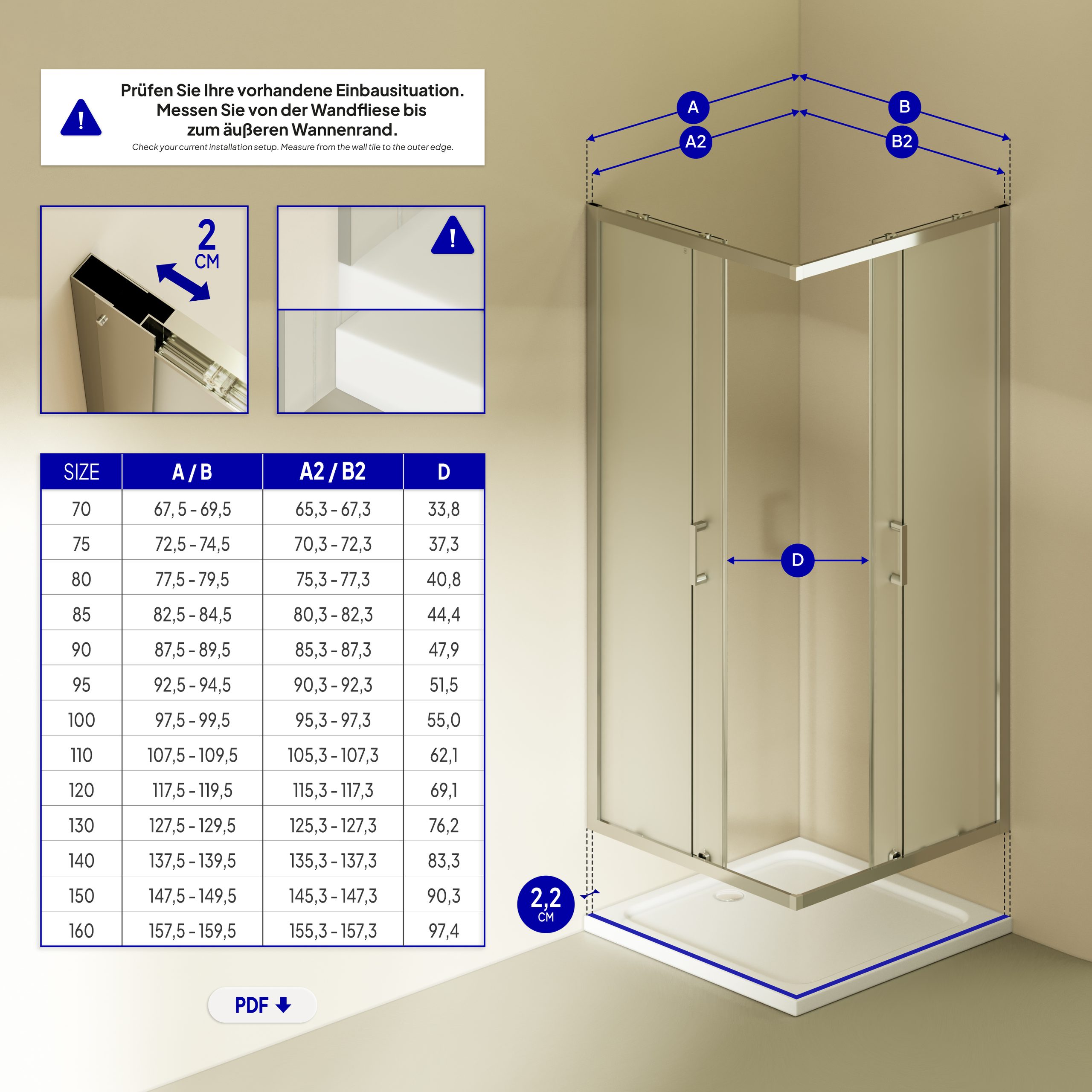 !

Prüfen Sie Ihre vorhandene Einbausituation. Messen Sie von der Wandfliese bis zum äußeren Wannenrand.

Check your current installation setup. Measure from the wall tile to the outer edge.

2 CM

!

| SIZE | A / B | A2 / B2 | D |
|---|---|---|---|
| 70 | 67, 5 - 69,5 | 65,3 - 67,3 | 33,8 |
| 75 | 72,5 - 74,5 | 70,3 - 72,3 | 37,3 |
| 80 | 77,5 - 79,5 | 75,3 - 77,3 | 40,8 |
| 85 | 82,5 - 84,5 | 80,3 - 82,3 | 44,4 |
| 90 | 87,5 - 89,5 | 85,3 - 87,3 | 47,9 |
| 95 | 92,5 - 94,5 | 90,3 - 92,3 | 51,5 |
| 100 | 97,5 - 99,5 | 95,3 - 97,3 | 55,0 |
| 110 | 107,5 - 109,5 | 105,3 - 107,3 | 62,1 |
| 120 | 117,5 - 119,5 | 115,3 - 117,3 | 69,1 |
| 130 | 127,5 - 129,5 | 125,3 - 127,3 | 76,2 |
| 140 | 137,5 - 139,5 | 135,3 - 137,3 | 83,3 |
| 150 | 147,5 - 149,5 | 145,3 - 147,3 | 90,3 |
| 160 | 157,5 - 159,5 | 155,3 - 157,3 | 97,4 |

PDF

A

B

A2

B2

D

2,2 CM