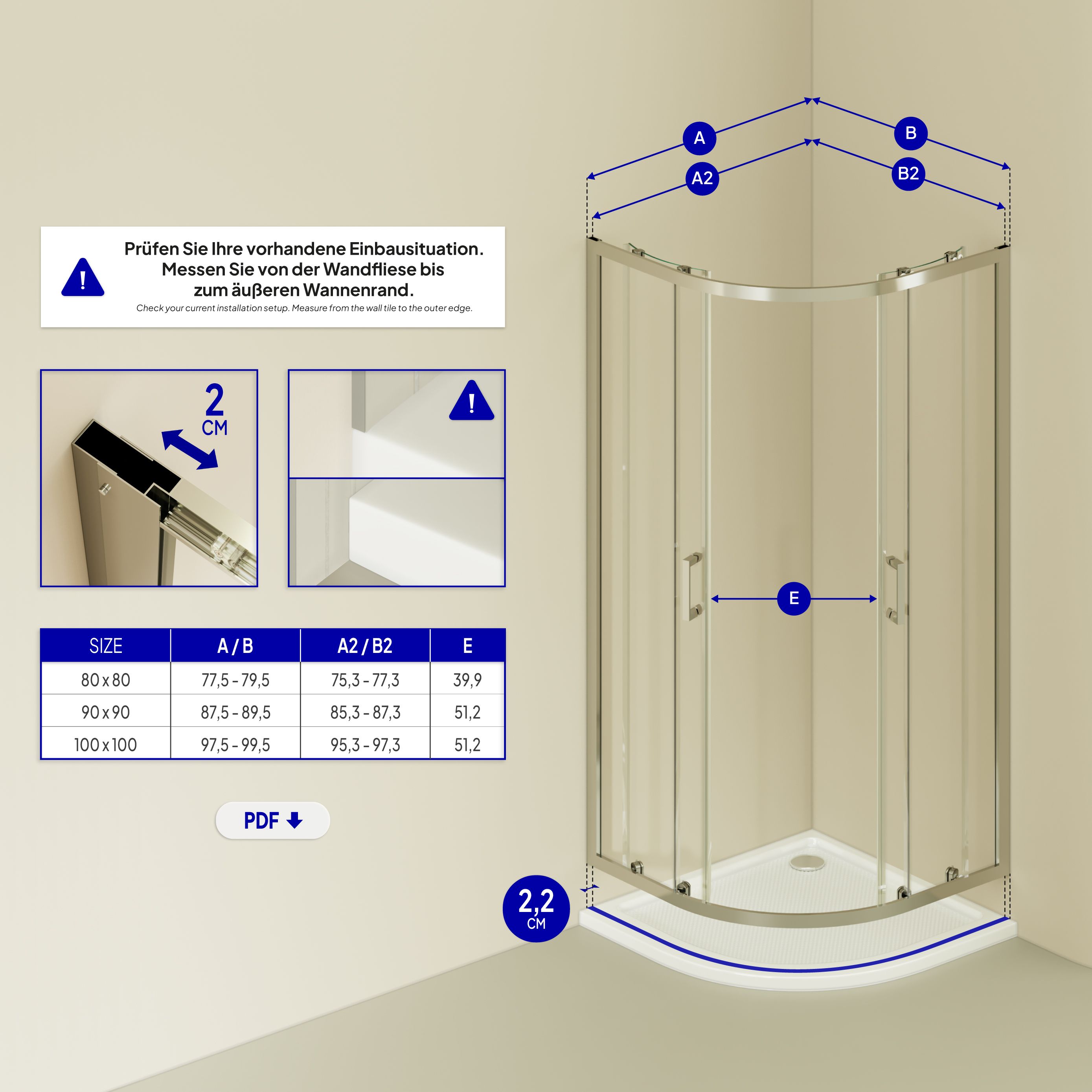 !

Prüfen Sie Ihre vorhandene Einbausituation. Messen Sie von der Wandfliese bis zum äußeren Wannenrand.

Check your current installation setup. Measure from the wall tile to the outer edge.

2 CM

!

| SIZE | A / B | A2 / B2 | E |
|---|---|---|---|
| 80 x 80 | 77,5 - 79,5 | 75,3 - 77,3 | 39,9 |
| 90 x 90 | 87,5 - 89,5 | 85,3 - 87,3 | 51,2 |
| 100 x 100 | 97,5 - 99,5 | 95,3 - 97,3 | 51,2 |

PDF

A
B
A2
B2
E

2,2 CM