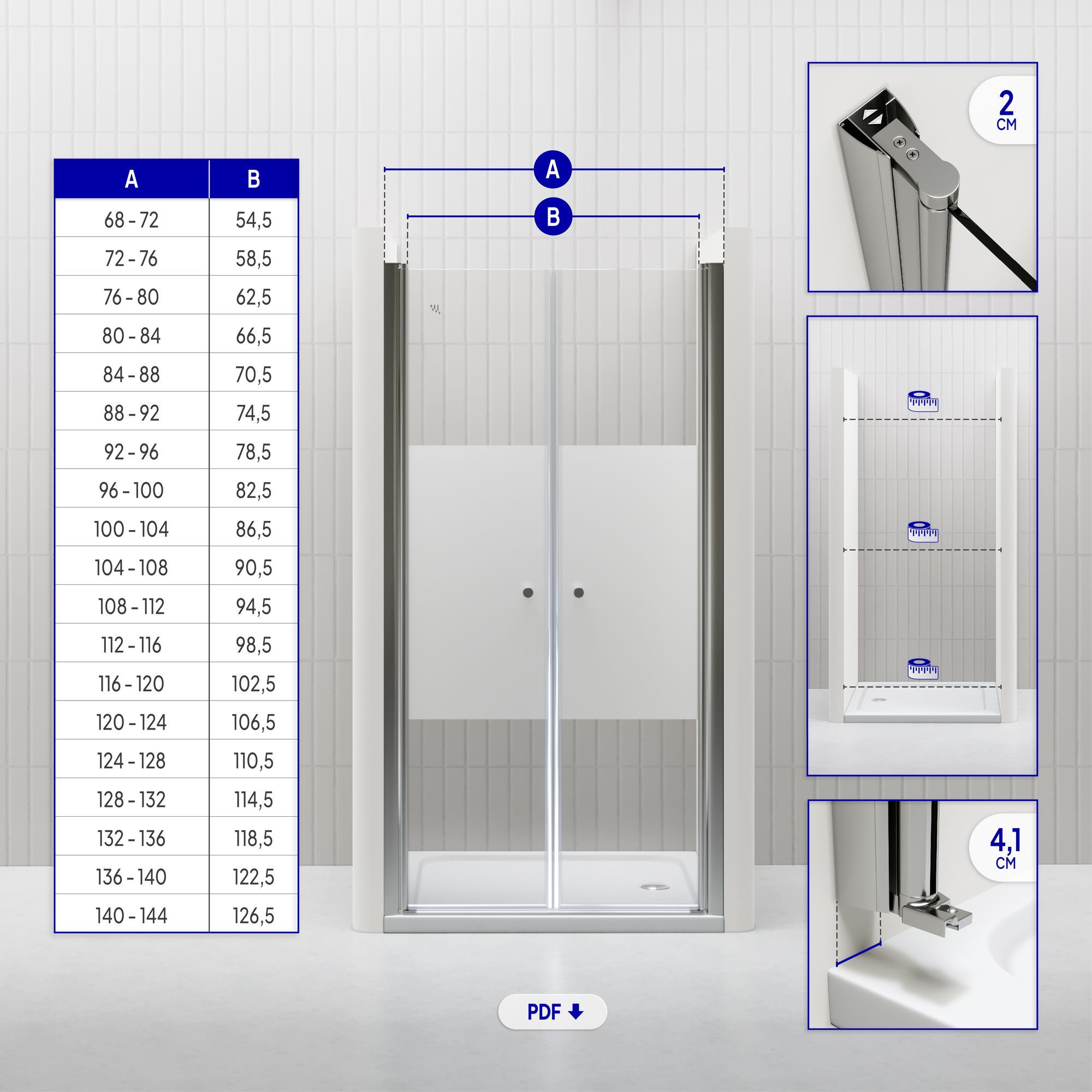 | A | B |
|---|---|
| 68 - 72 | 54,5 |
| 72 - 76 | 58,5 |
| 76 - 80 | 62,5 |
| 80 - 84 | 66,5 |
| 84 - 88 | 70,5 |
| 88 - 92 | 74,5 |
| 92 - 96 | 78,5 |
| 96 - 100 | 82,5 |
| 100 - 104 | 86,5 |
| 104 - 108 | 90,5 |
| 108 - 112 | 94,5 |
| 112 - 116 | 98,5 |
| 116 - 120 | 102,5 |
| 120 - 124 | 106,5 |
| 124 - 128 | 110,5 |
| 128 - 132 | 114,5 |
| 132 - 136 | 118,5 |
| 136 - 140 | 122,5 |
| 140 - 144 | 126,5 |

A

B

2 CM

4,1 CM

PDF