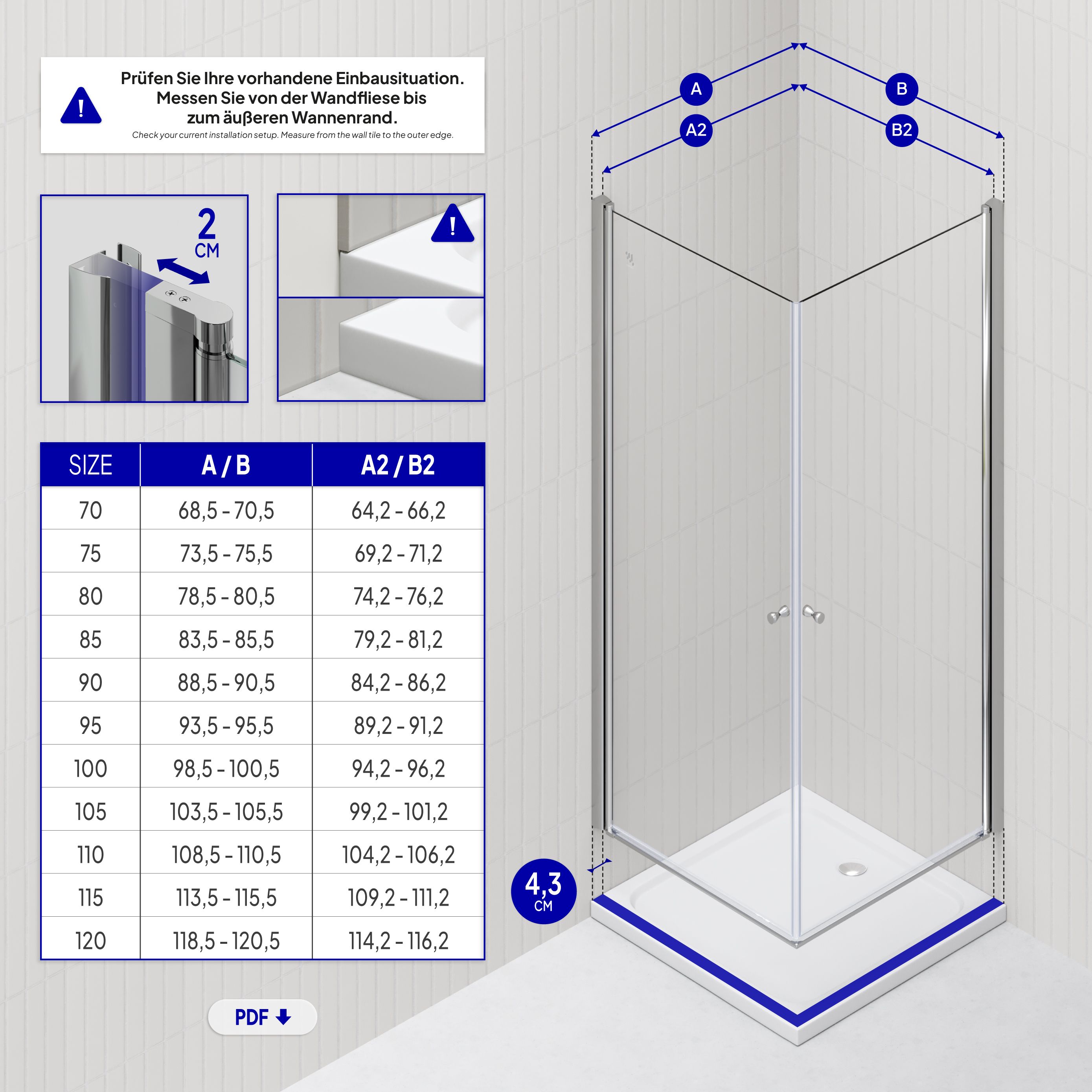 !

Prüfen Sie Ihre vorhandene Einbausituation. Messen Sie von der Wandfliese bis zum äußeren Wannenrand.

Check your current installation setup. Measure from the wall tile to the outer edge.

2 CM

!

| SIZE | A / B | A2 / B2 |
|---|---|---|
| 70 | 68,5 - 70,5 | 64,2 - 66,2 |
| 75 | 73,5 - 75,5 | 69,2 - 71,2 |
| 80 | 78,5 - 80,5 | 74,2 - 76,2 |
| 85 | 83,5 - 85,5 | 79,2 - 81,2 |
| 90 | 88,5 - 90,5 | 84,2 - 86,2 |
| 95 | 93,5 - 95,5 | 89,2 - 91,2 |
| 100 | 98,5 - 100,5 | 94,2 - 96,2 |
| 105 | 103,5 - 105,5 | 99,2 - 101,2 |
| 110 | 108,5 - 110,5 | 104,2 - 106,2 |
| 115 | 113,5 - 115,5 | 109,2 - 111,2 |
| 120 | 118,5 - 120,5 | 114,2 - 116,2 |

PDF

A

B

A2

B2

4,3 CM