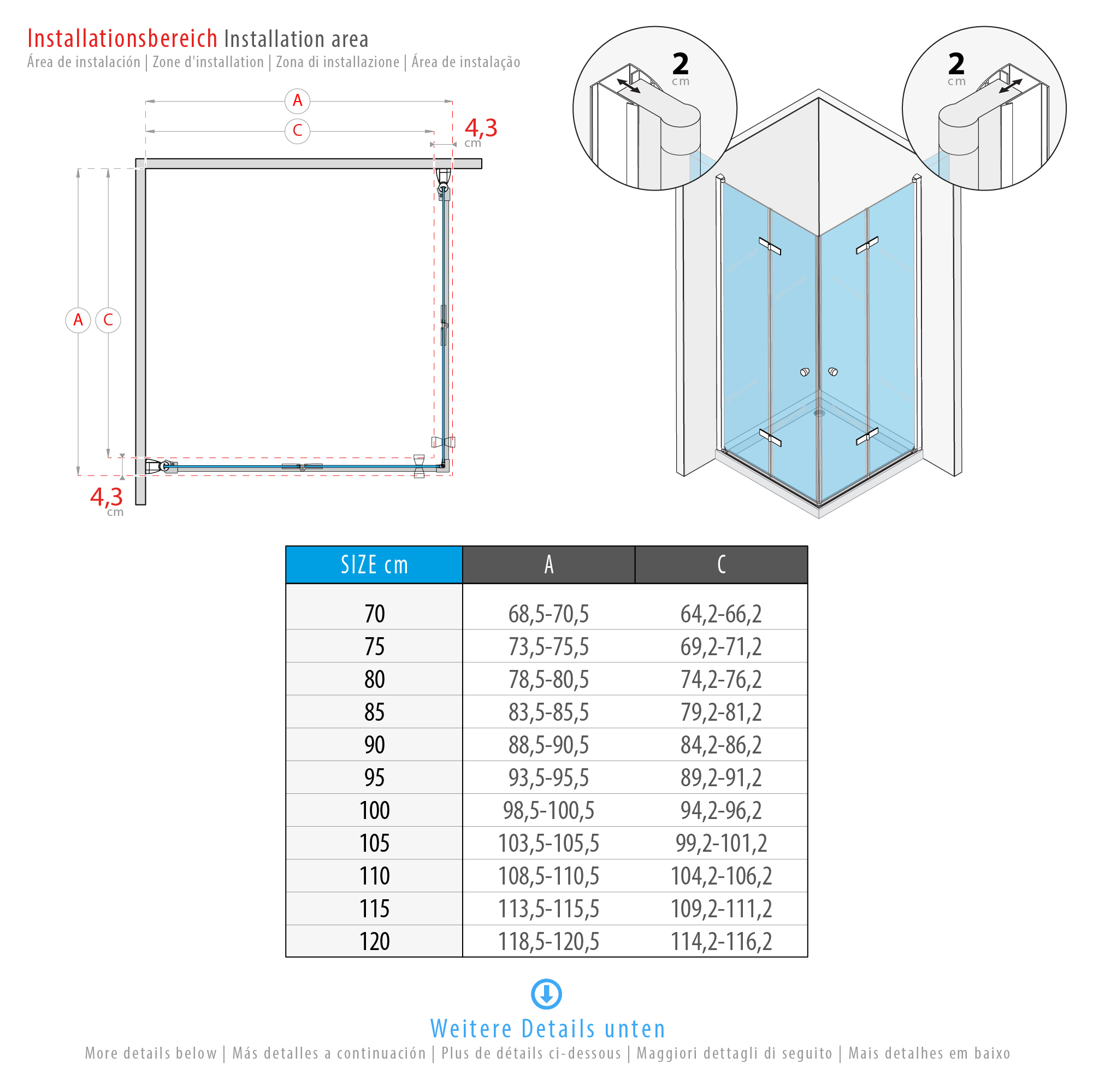 Installationsbereich Installation area
Área de instalación | Zone d'installation | Zona di installazione | Área de instalação

A
C
4,3 cm
A C
4,3 cm

2 cm
2 cm

| SIZE cm | A | C |
|---|---|---|
| 70 | 68,5-70,5 | 64,2-66,2 |
| 75 | 73,5-75,5 | 69,2-71,2 |
| 80 | 78,5-80,5 | 74,2-76,2 |
| 85 | 83,5-85,5 | 79,2-81,2 |
| 90 | 88,5-90,5 | 84,2-86,2 |
| 95 | 93,5-95,5 | 89,2-91,2 |
| 100 | 98,5-100,5 | 94,2-96,2 |
| 105 | 103,5-105,5 | 99,2-101,2 |
| 110 | 108,5-110,5 | 104,2-106,2 |
| 115 | 113,5-115,5 | 109,2-111,2 |
| 120 | 118,5-120,5 | 114,2-116,2 |

Weitere Details unten
More details below | Más detalles a continuación | Plus de détails ci-dessous | Maggiori dettagli di seguito | Mais detalhes em baixo