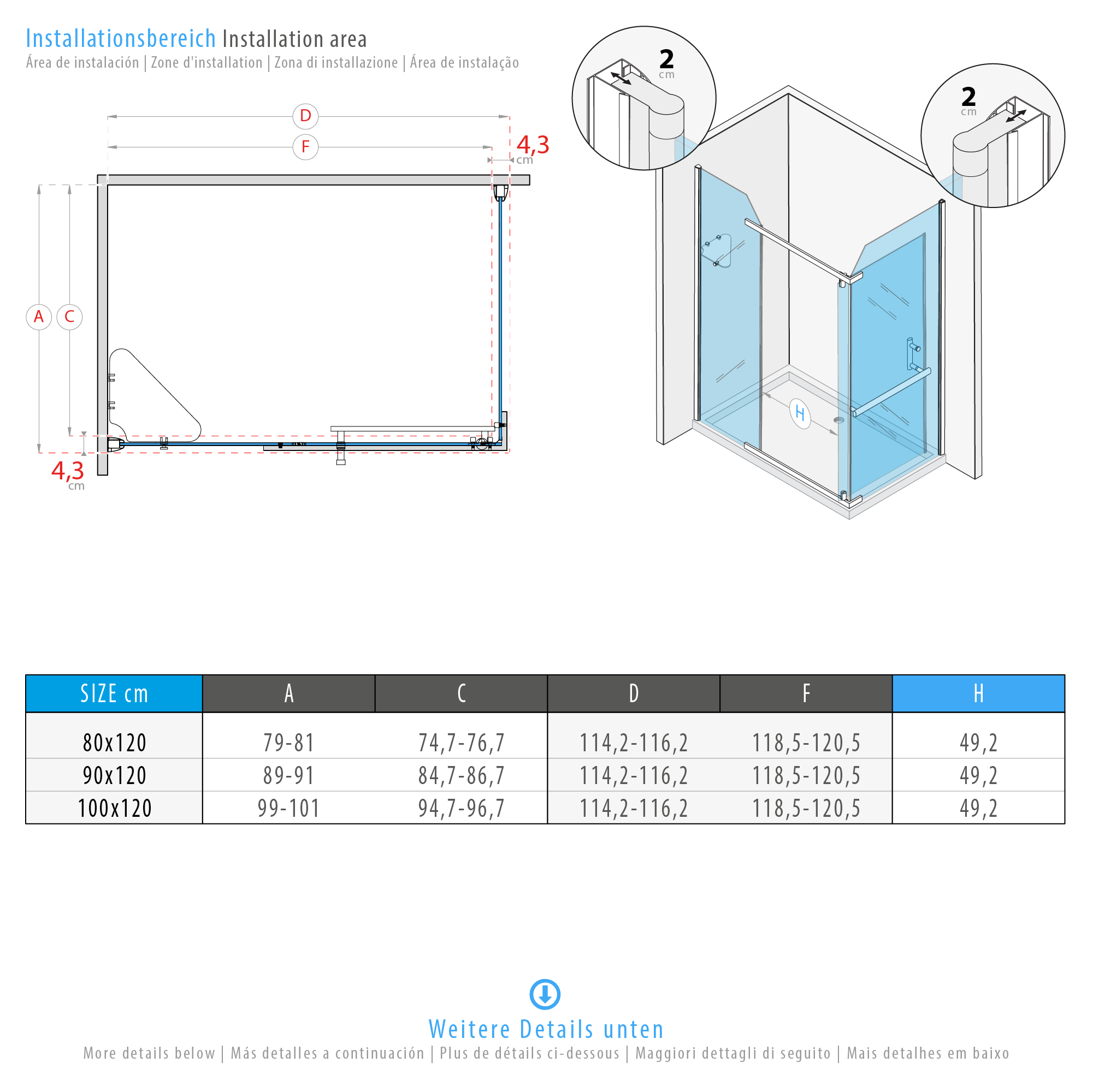 Installationsbereich Installation area
Área de instalación | Zone d'installation | Zona di installazione | Área de instalação

D
F
4,3 cm
A C
4,3 cm

2 cm
2 cm
H

| SIZE cm | A | C | D | F | H |
|---|---|---|---|---|---|
| 80x120 | 79-81 | 74,7-76,7 | 114,2-116,2 | 118,5-120,5 | 49,2 |
| 90x120 | 89-91 | 84,7-86,7 | 114,2-116,2 | 118,5-120,5 | 49,2 |
| 100x120 | 99-101 | 94,7-96,7 | 114,2-116,2 | 118,5-120,5 | 49,2 |

Weitere Details unten
More details below | Más detalles a continuación | Plus de détails ci-dessous | Maggiori dettagli di seguito | Mais detalhes em baixo