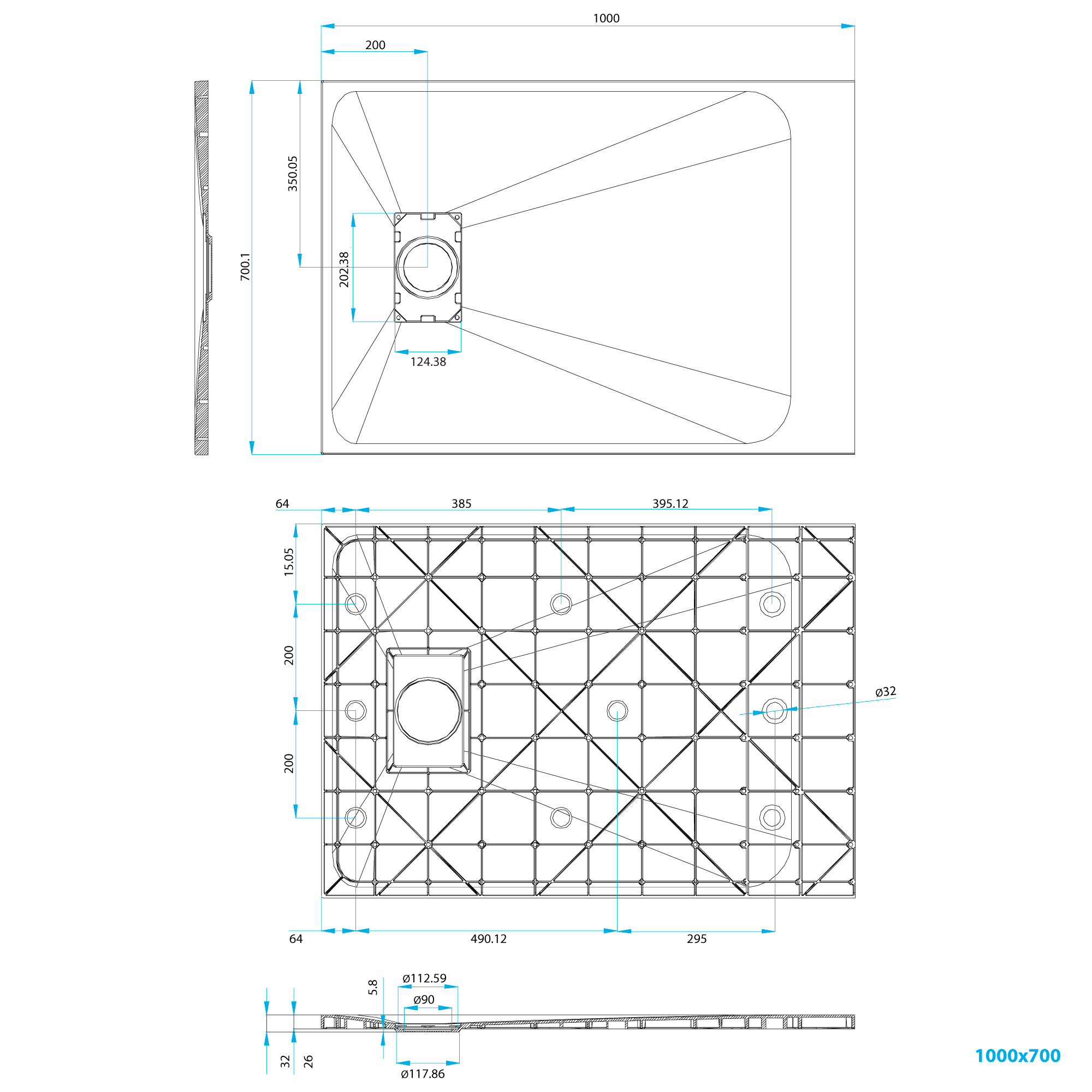 1000

200

350.05

700.1

202.38

124.38

64

385

395.12

15.05

200

200

ø32

64

490.12

295

ø112.59

5.8

ø90

32

26

ø117.86

1000x700