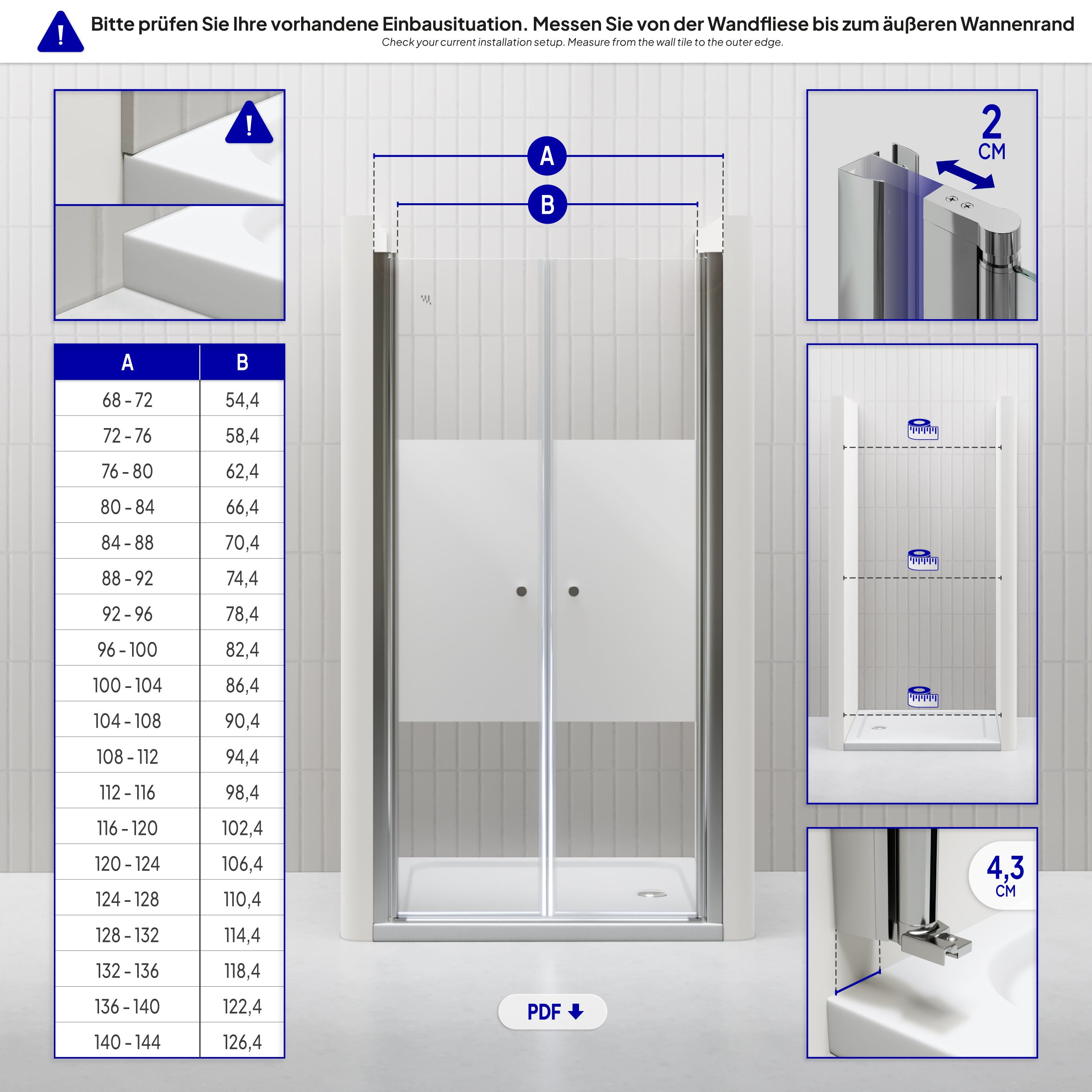 !

Bitte prüfen Sie Ihre vorhandene Einbausituation. Messen Sie von der Wandfliese bis zum äußeren Wannenrand

Check your current installation setup. Measure from the wall tile to the outer edge.

!

| A | B |
|---|---|
| 68 - 72 | 54,4 |
| 72 - 76 | 58,4 |
| 76 - 80 | 62,4 |
| 80 - 84 | 66,4 |
| 84 - 88 | 70,4 |
| 88 - 92 | 74,4 |
| 92 - 96 | 78,4 |
| 96 - 100 | 82,4 |
| 100 - 104 | 86,4 |
| 104 - 108 | 90,4 |
| 108 - 112 | 94,4 |
| 112 - 116 | 98,4 |
| 116 - 120 | 102,4 |
| 120 - 124 | 106,4 |
| 124 - 128 | 110,4 |
| 128 - 132 | 114,4 |
| 132 - 136 | 118,4 |
| 136 - 140 | 122,4 |
| 140 - 144 | 126,4 |

A

B

PDF

2 CM

4,3 CM