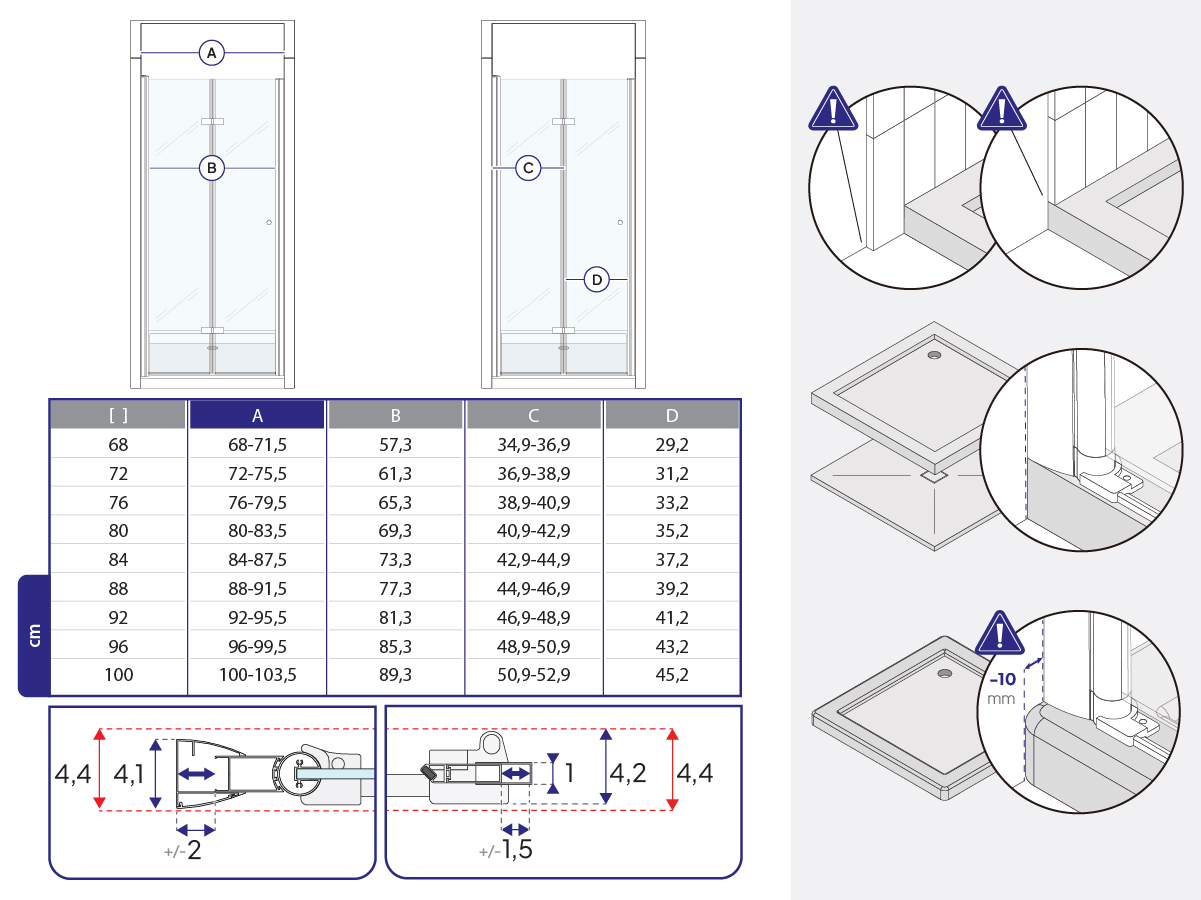 A

B

C

D

| [ ] | A | B | C | D |
|---|---|---|---|---|
| 68 | 68-71,5 | 57,3 | 34,9-36,9 | 29,2 |
| 72 | 72-75,5 | 61,3 | 36,9-38,9 | 31,2 |
| 76 | 76-79,5 | 65,3 | 38,9-40,9 | 33,2 |
| 80 | 80-83,5 | 69,3 | 40,9-42,9 | 35,2 |
| 84 | 84-87,5 | 73,3 | 42,9-44,9 | 37,2 |
| 88 | 88-91,5 | 77,3 | 44,9-46,9 | 39,2 |
| 92 | 92-95,5 | 81,3 | 46,9-48,9 | 41,2 |
| 96 | 96-99,5 | 85,3 | 48,9-50,9 | 43,2 |
| 100 | 100-103,5 | 89,3 | 50,9-52,9 | 45,2 |

cm

4,4 4,1 +/-2

1 4,2 4,4 +/-1,5

-10 mm