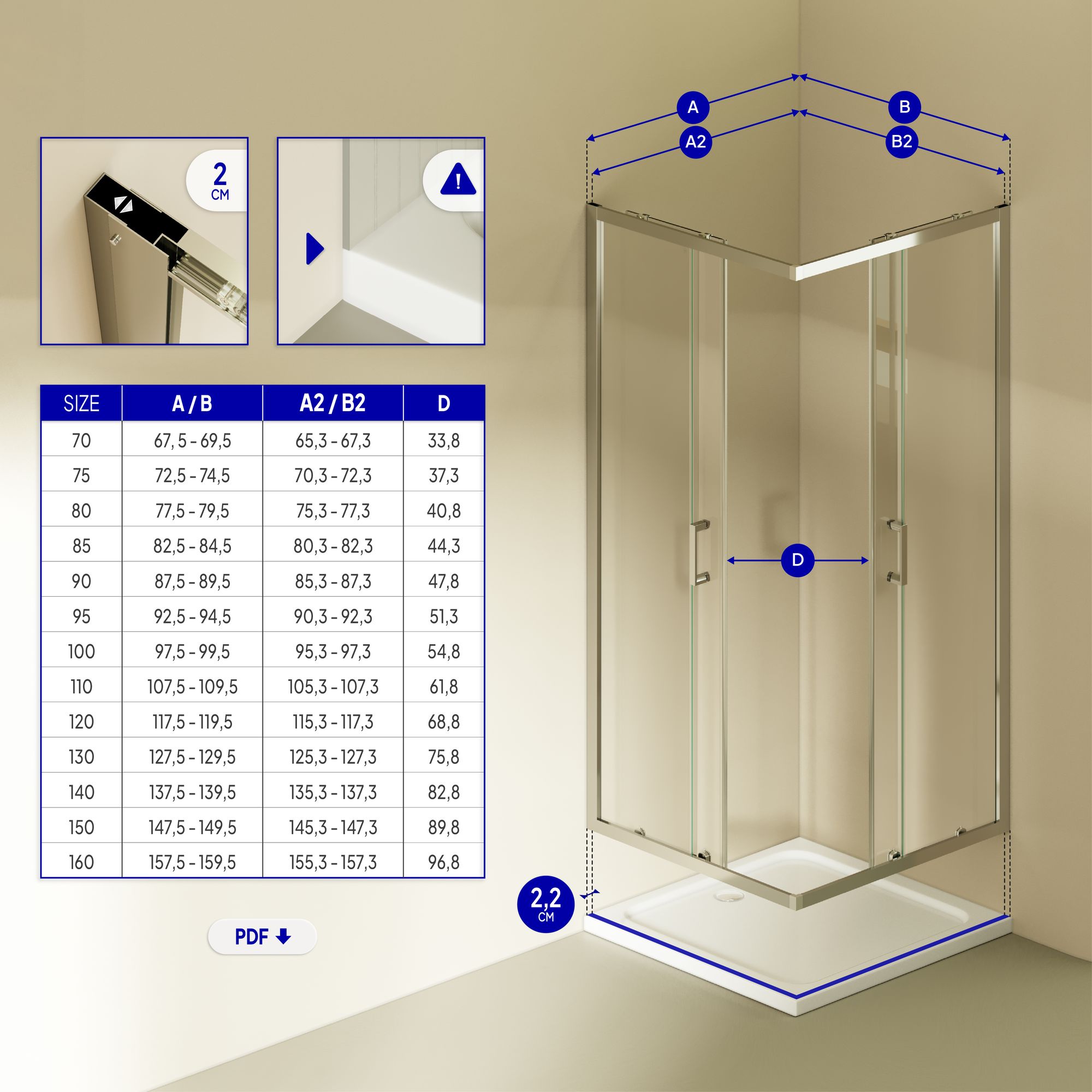 2
CM

!

| SIZE | A / B | A2 / B2 | D |
|---|---|---|---|
| 70 | 67, 5 - 69,5 | 65,3 - 67,3 | 33,8 |
| 75 | 72,5 - 74,5 | 70,3 - 72,3 | 37,3 |
| 80 | 77,5 - 79,5 | 75,3 - 77,3 | 40,8 |
| 85 | 82,5 - 84,5 | 80,3 - 82,3 | 44,3 |
| 90 | 87,5 - 89,5 | 85,3 - 87,3 | 47,8 |
| 95 | 92,5 - 94,5 | 90,3 - 92,3 | 51,3 |
| 100 | 97,5 - 99,5 | 95,3 - 97,3 | 54,8 |
| 110 | 107,5 - 109,5 | 105,3 - 107,3 | 61,8 |
| 120 | 117,5 - 119,5 | 115,3 - 117,3 | 68,8 |
| 130 | 127,5 - 129,5 | 125,3 - 127,3 | 75,8 |
| 140 | 137,5 - 139,5 | 135,3 - 137,3 | 82,8 |
| 150 | 147,5 - 149,5 | 145,3 - 147,3 | 89,8 |
| 160 | 157,5 - 159,5 | 155,3 - 157,3 | 96,8 |

PDF

A
A2
B
B2
D
2,2
CM