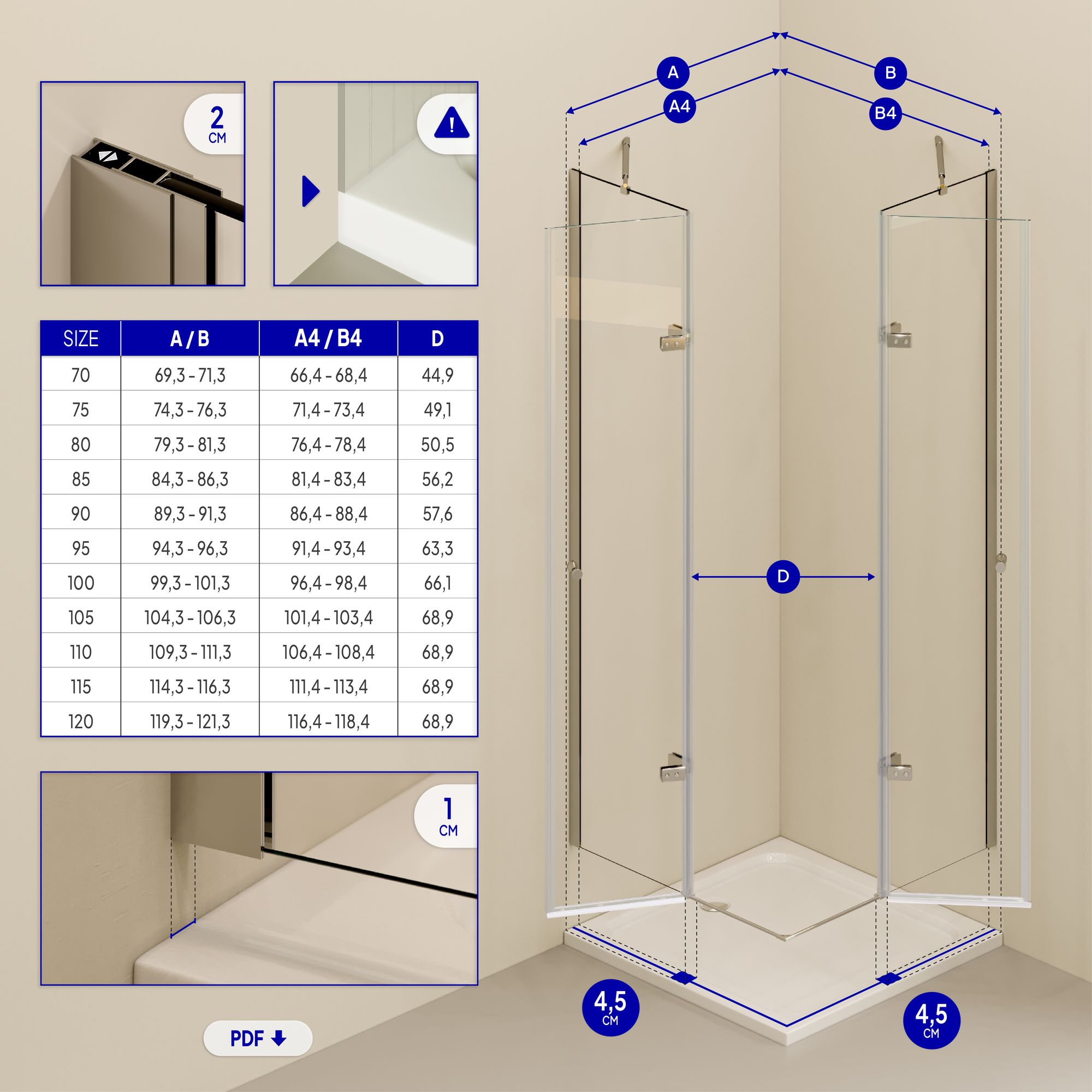 2
CM

!

| SIZE | A / B | A4 / B4 | D |
|---|---|---|---|
| 70 | 69,3 - 71,3 | 66,4 - 68,4 | 44,9 |
| 75 | 74,3 - 76,3 | 71,4 - 73,4 | 49,1 |
| 80 | 79,3 - 81,3 | 76,4 - 78,4 | 50,5 |
| 85 | 84,3 - 86,3 | 81,4 - 83,4 | 56,2 |
| 90 | 89,3 - 91,3 | 86,4 - 88,4 | 57,6 |
| 95 | 94,3 - 96,3 | 91,4 - 93,4 | 63,3 |
| 100 | 99,3 - 101,3 | 96,4 - 98,4 | 66,1 |
| 105 | 104,3 - 106,3 | 101,4 - 103,4 | 68,9 |
| 110 | 109,3 - 111,3 | 106,4 - 108,4 | 68,9 |
| 115 | 114,3 - 116,3 | 111,4 - 113,4 | 68,9 |
| 120 | 119,3 - 121,3 | 116,4 - 118,4 | 68,9 |

1
CM

PDF

A
A4
B
B4
D

4,5
CM

4,5
CM