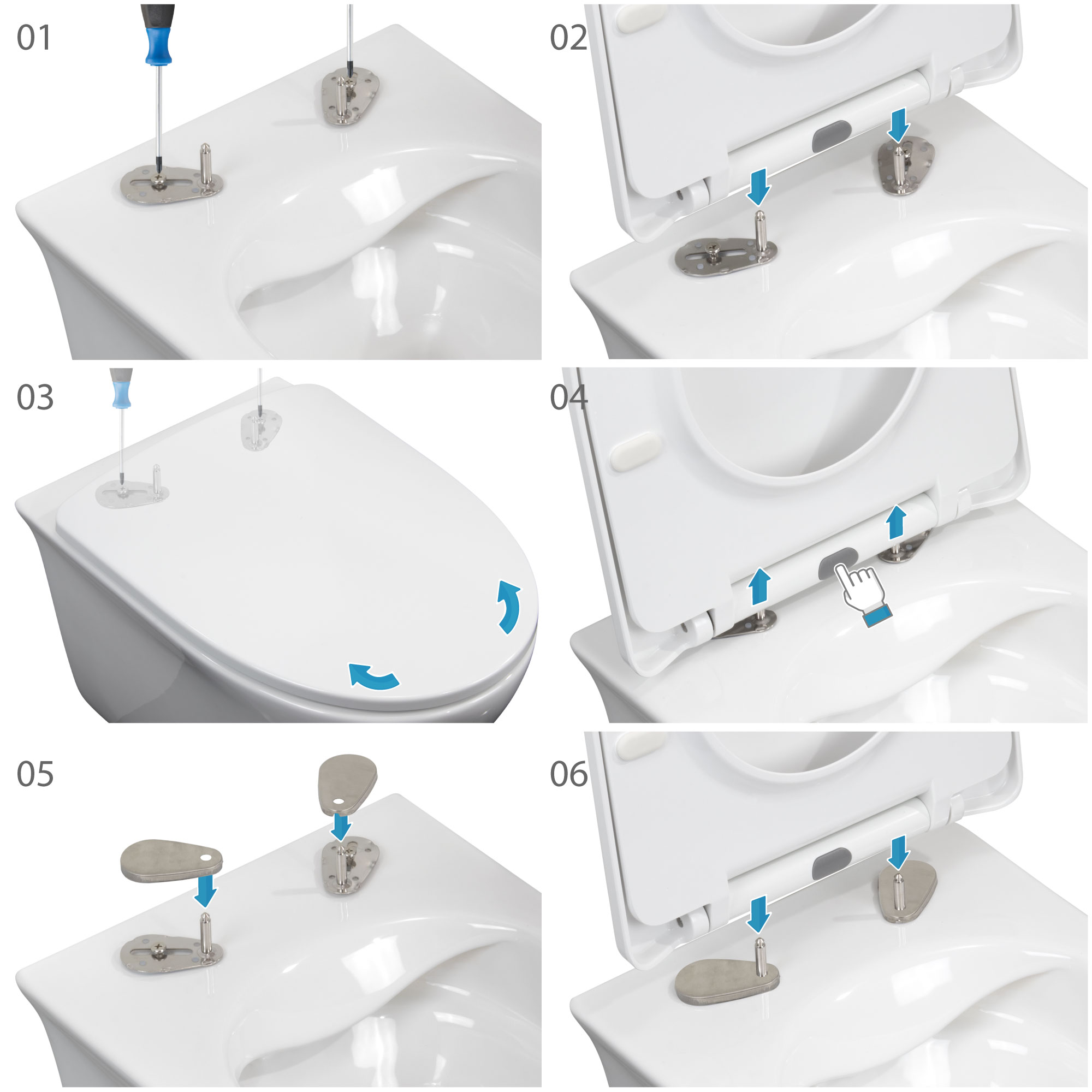 01

02

03

04

05

06