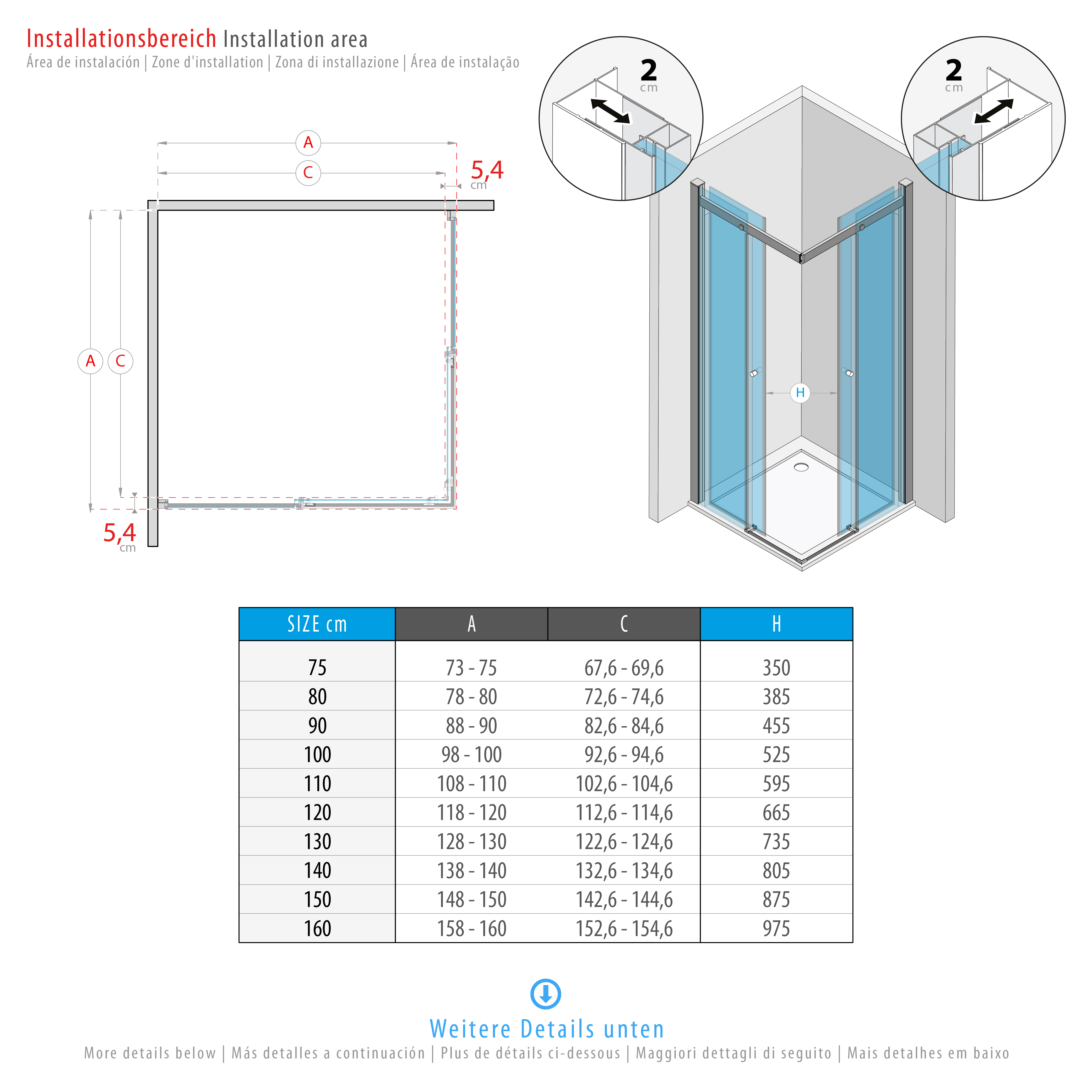 Installationsbereich Installation area
Área de instalación | Zone d'installation | Zona di installazione | Área de instalação

A
C
5,4 cm
A C
5,4 cm

2 cm
2 cm
H

| SIZE cm | A | C | H |
|---|---|---|---|
| 75 | 73 - 75 | 67,6 - 69,6 | 350 |
| 80 | 78 - 80 | 72,6 - 74,6 | 385 |
| 90 | 88 - 90 | 82,6 - 84,6 | 455 |
| 100 | 98 - 100 | 92,6 - 94,6 | 525 |
| 110 | 108 - 110 | 102,6 - 104,6 | 595 |
| 120 | 118 - 120 | 112,6 - 114,6 | 665 |
| 130 | 128 - 130 | 122,6 - 124,6 | 735 |
| 140 | 138 - 140 | 132,6 - 134,6 | 805 |
| 150 | 148 - 150 | 142,6 - 144,6 | 875 |
| 160 | 158 - 160 | 152,6 - 154,6 | 975 |

Weitere Details unten
More details below | Más detalles a continuación | Plus de détails ci-dessous | Maggiori dettagli di seguito | Mais detalhes em baixo